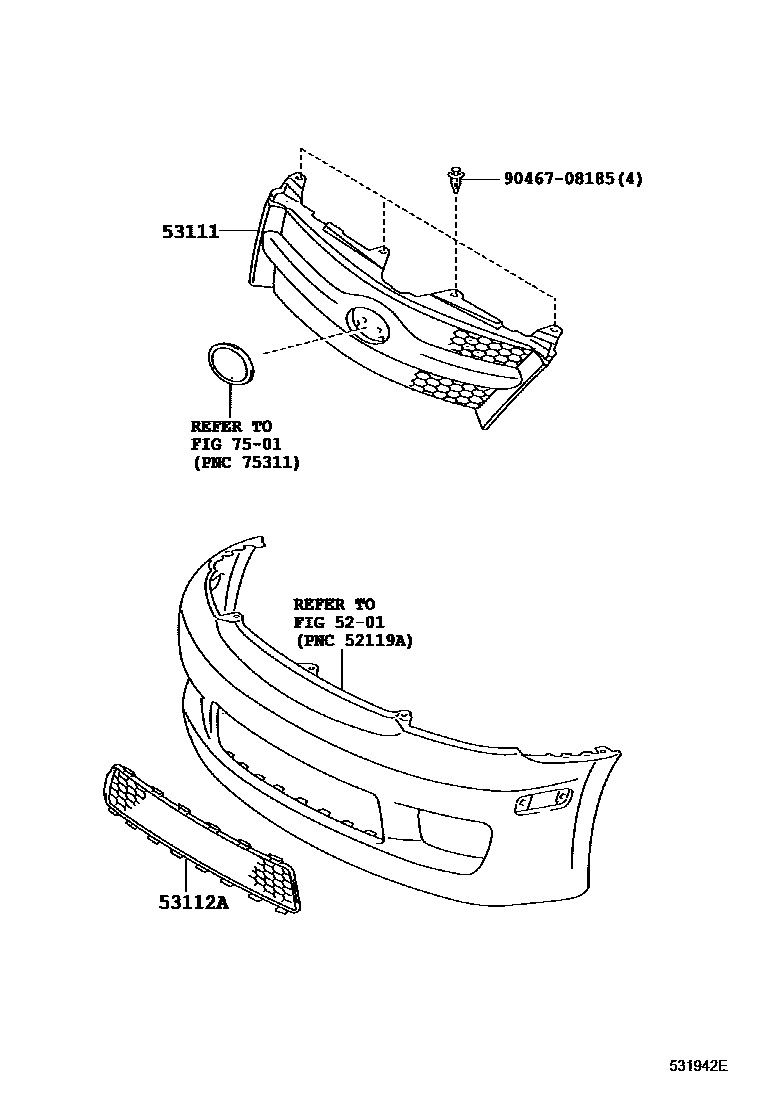 90467-08185(4)

53111

REFER TO
FIG 75-01
(PNC 75311)

REFER TO
FIG 52-01
(PNC 52119A)

53112A

531942E