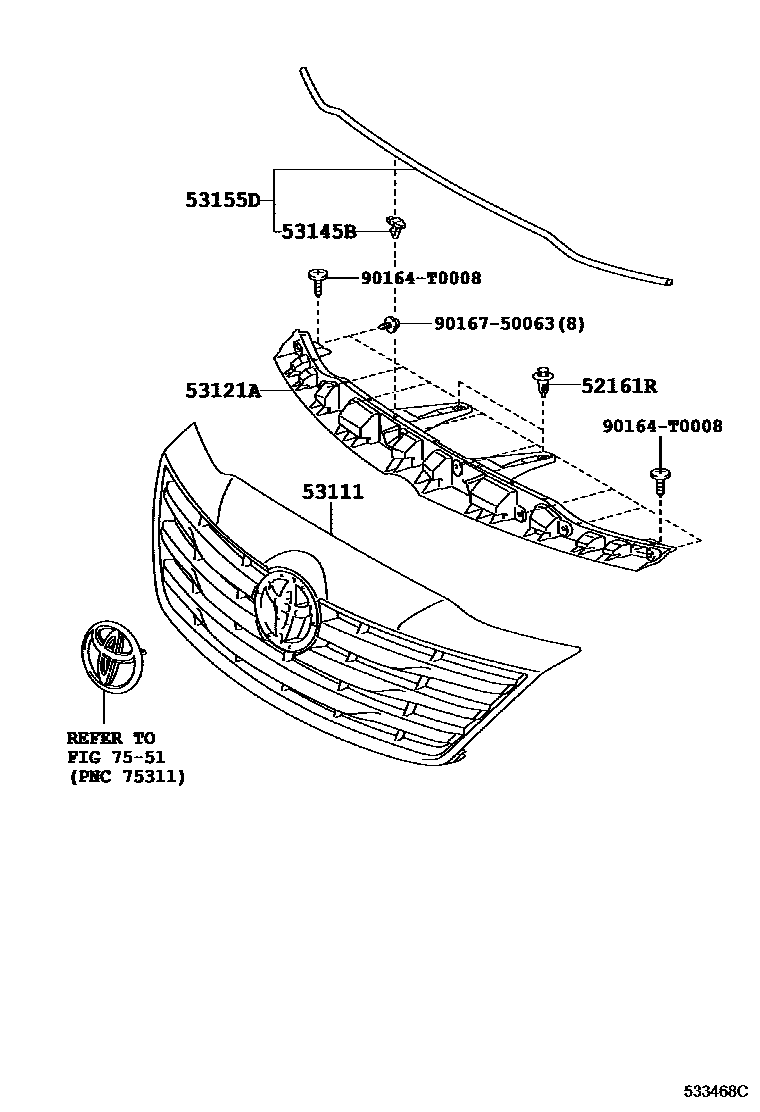 53155D
53145B
90164-T0008
90167-50063(8)
53121A
52161R
90164-T0008
53111
REFER TO
FIG 75-51
(PNC 75311)
533468C