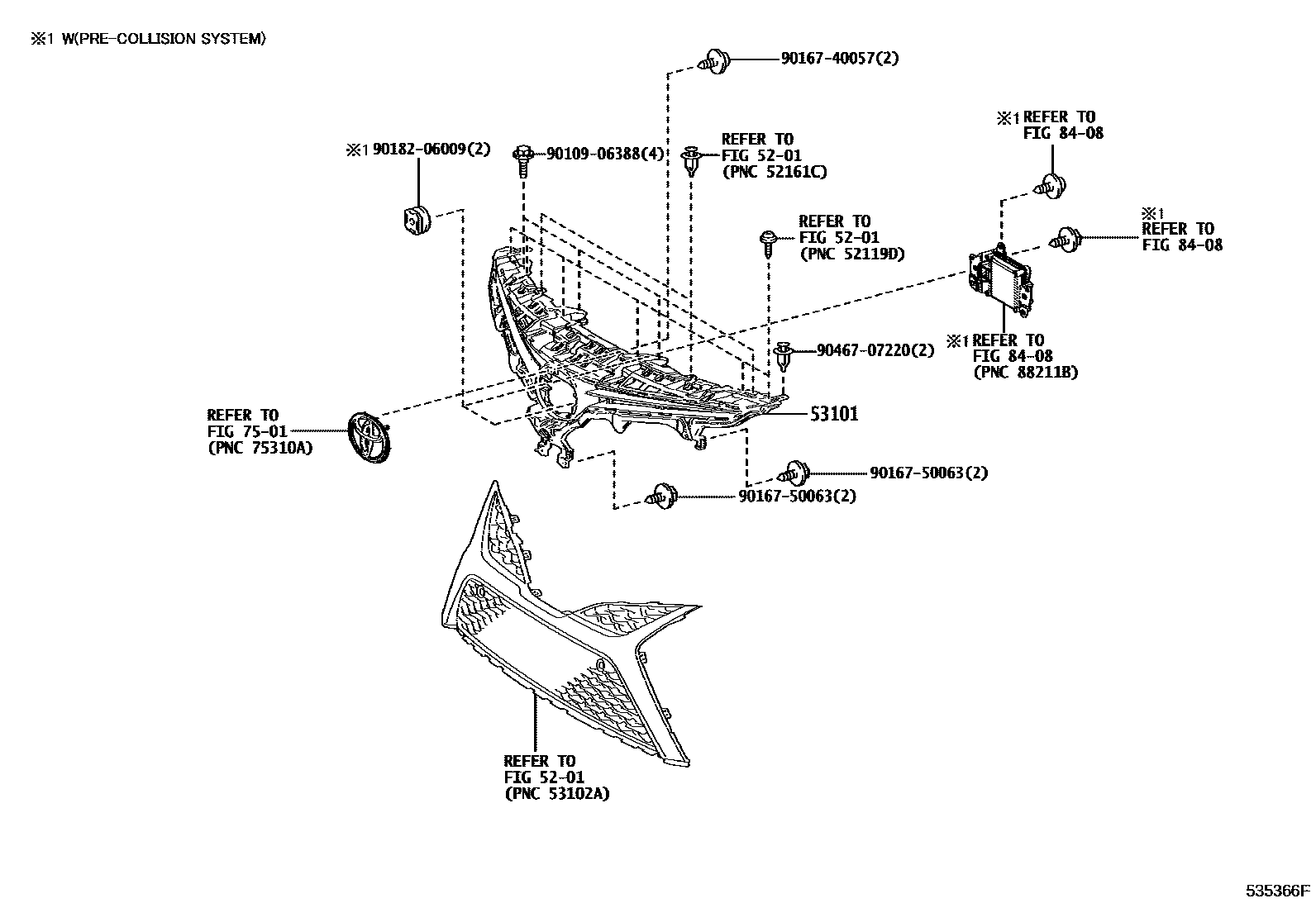 ※1 W(PRE-COLLISION SYSTEM)

90167-40057(2)

※1 REFER TO
FIG 84-08

※1 90182-06009(2)

90109-06388(4)

REFER TO
FIG 52-01
(PNC 52161C)

REFER TO
FIG 52-01
(PNC 52119D)

※1
REFER TO
FIG 84-08

※1 REFER TO
FIG 84-08
(PNC 88211B)

90467-07220(2)

REFER TO
FIG 75-01
(PNC 75310A)

53101

90167-50063(2)

90167-50063(2)

REFER TO
FIG 52-01
(PNC 53102A)

535366F