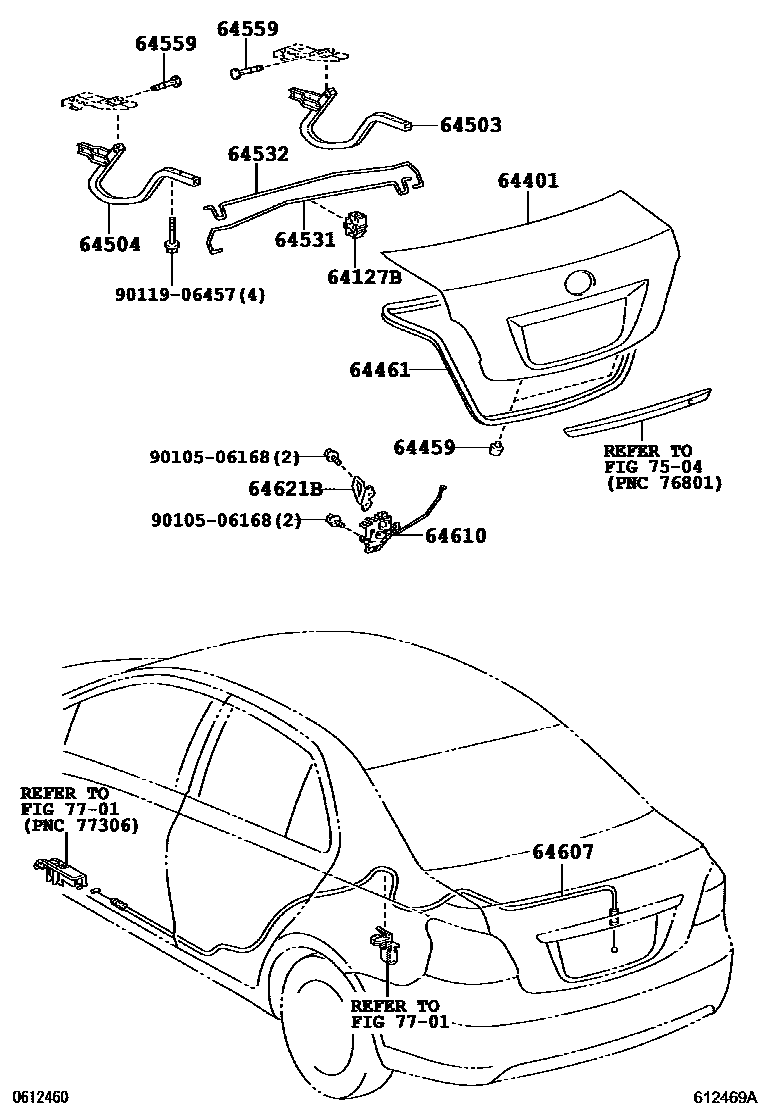 64559
64559
64503
64532
64401
64504
64531
64127B
90119-06457(4)
64461
64459
REFER TO
FIG 75-04
(PNC 76801)
90105-06168(2)
64621B
90105-06168(2)
64610
REFER TO
FIG 77-01
(PNC 77306)
64607
REFER TO
FIG 77-01
0612460
612469A