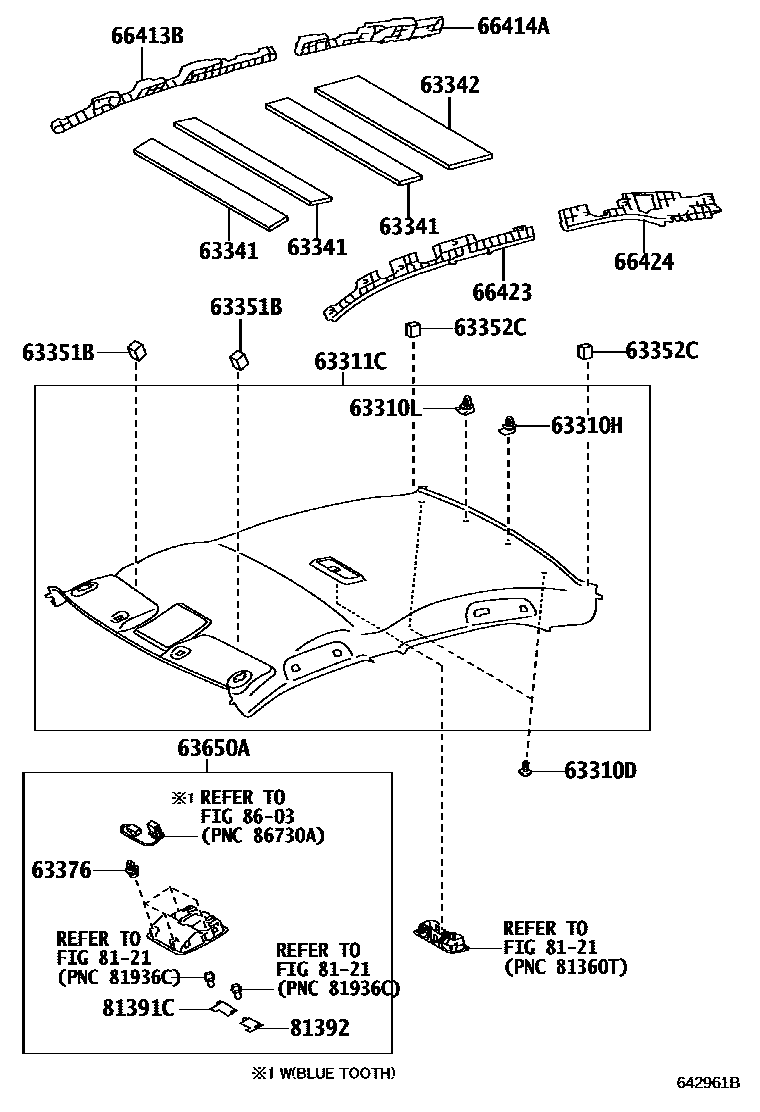 66413B
66414A
63342
63341
63341
63341
66424
66423
63351B
63351B
63352C
63352C
63311C
63310L
63310H
63310D
63650A
※1 REFER TO FIG 86-03 (PNC 86730A)
63376
REFER TO FIG 81-21 (PNC 81936C)
REFER TO FIG 81-21 (PNC 81936C)
81391C
81392
REFER TO FIG 81-21 (PNC 81360T)
※1 W(BLUE TOOTH)
642961B