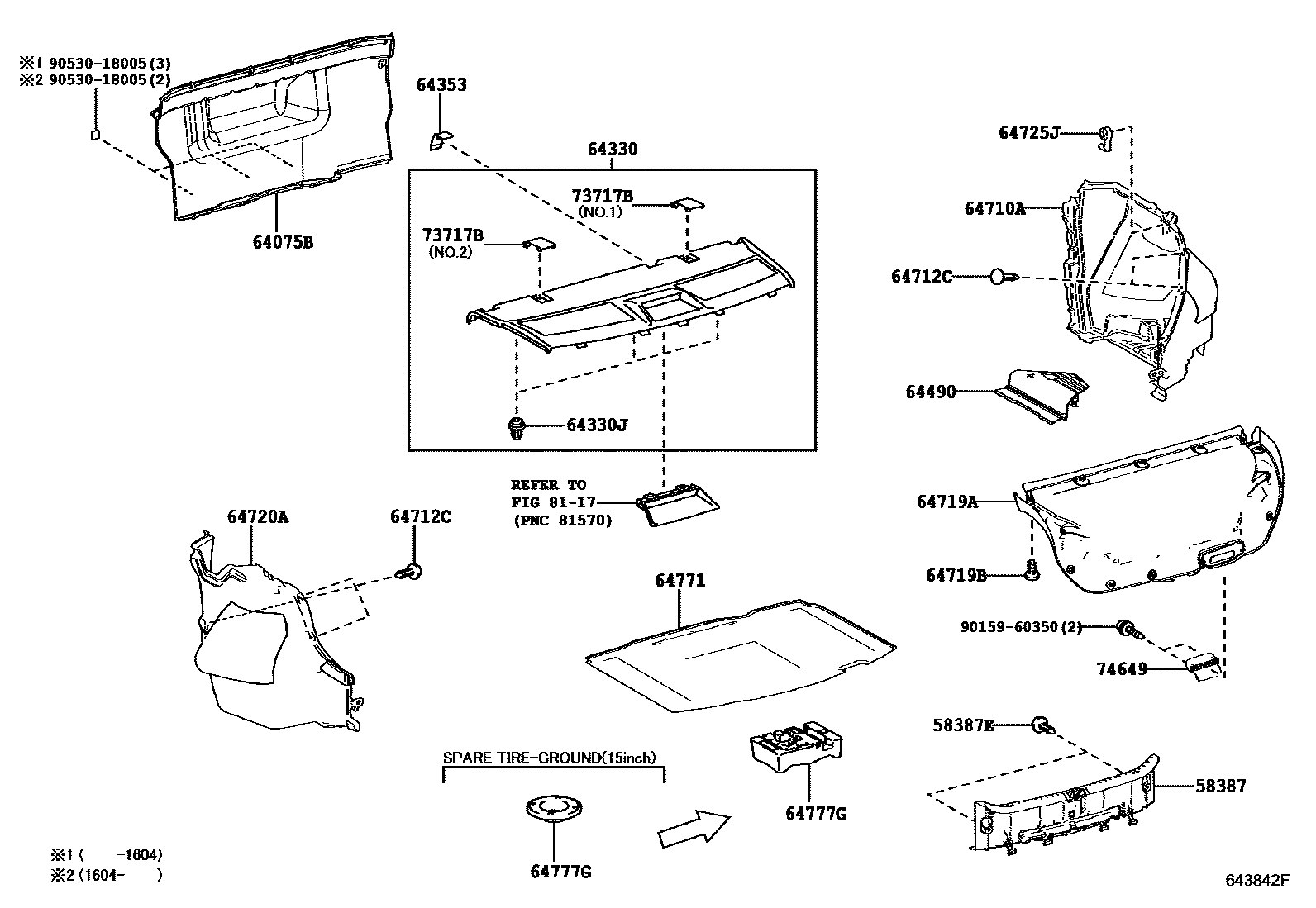 ※1 90530-18005(3)
※2 90530-18005(2)

64075B

64353

64330

73717B
(NO.1)

73717B
(NO.2)

64330J

REFER TO
FIG 81-17
(PNC 81570)

64725J

64710A

64712C

64490

64719A

64719B

90159-60350(2)

74649

64720A

64712C

64771

SPARE TIRE-GROUND(15inch)

64777G

64777G

58387E

58387

※1(　　-1604)
※2(1604-　　)

643842F