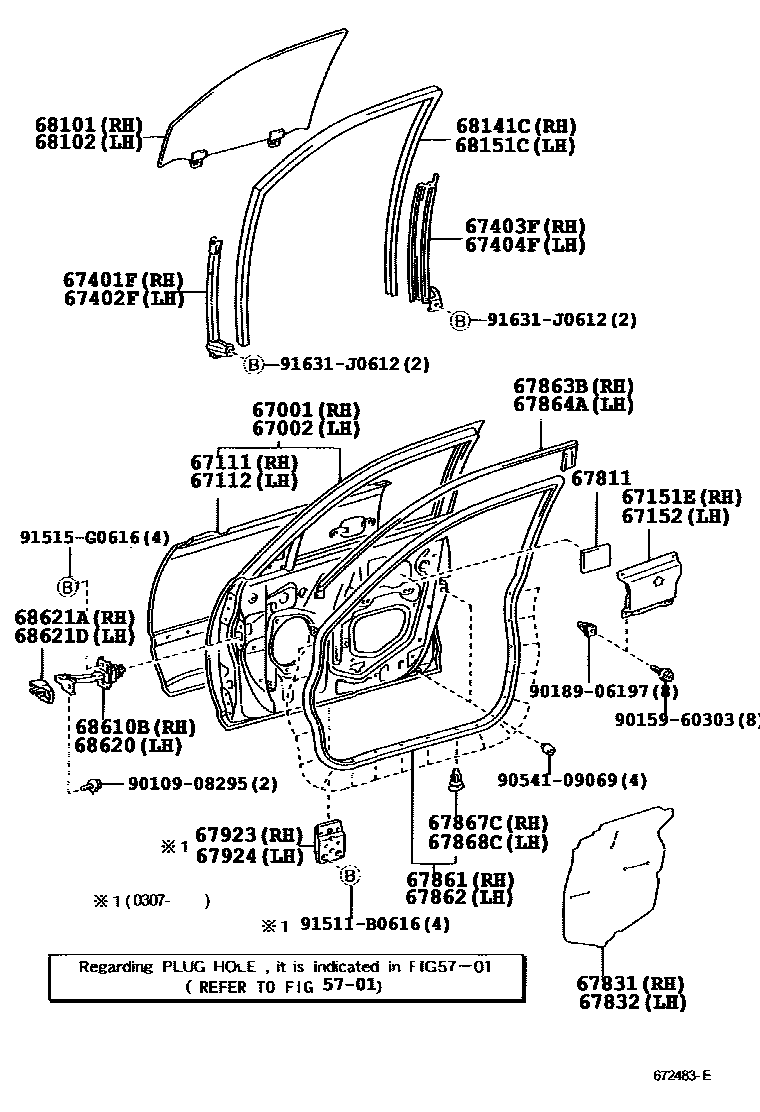 68101 (RH)
68102 (LH)

68141C (RH)
68151C (LH)

67403F (RH)
67404F (LH)

67401F (RH)
67402F (LH)

B 91631-J0612 (2)

B 91631-J0612 (2)

67863B (RH)
67864A (LH)

67001 (RH)
67002 (LH)

67111 (RH)
67112 (LH)

67811

67151E (RH)
67152 (LH)

91515-G0616 (4)

B

68621A (RH)
68621D (LH)

68610B (RH)
68620 (LH)

90189-06197 (8)

90159-60303 (8)

90109-08295 (2)

90541-09069 (4)

※1 67923 (RH)
67924 (LH)

67867C (RH)
67868C (LH)

B

67861 (RH)
67862 (LH)

※1 (0307- )

※1 91511-B0616 (4)

Regarding PLUG HOLE , it is indicated in FIG57-01
( REFER TO FIG 57-01)

67831 (RH)
67832 (LH)

672483-E