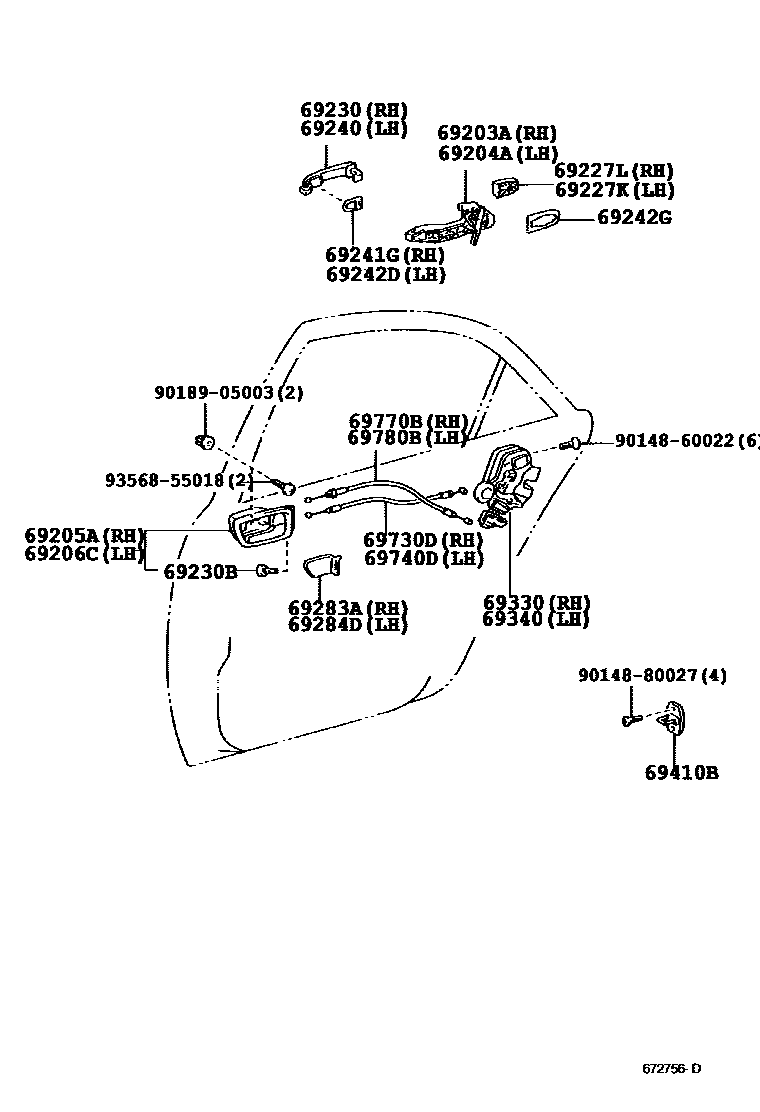 69230 (RH)
69240 (LH)

69203A (RH)
69204A (LH)

69227L (RH)
69227K (LH)

69242G

69241G (RH)
69242D (LH)

90189-05003 (2)

69770B (RH)
69780B (LH)

90148-60022 (6)

93568-55018 (2)

69205A (RH)
69206C (LH)

69230B

69730D (RH)
69740D (LH)

69283A (RH)
69284D (LH)

69330 (RH)
69340 (LH)

90148-80027 (4)

69410B

672756-D