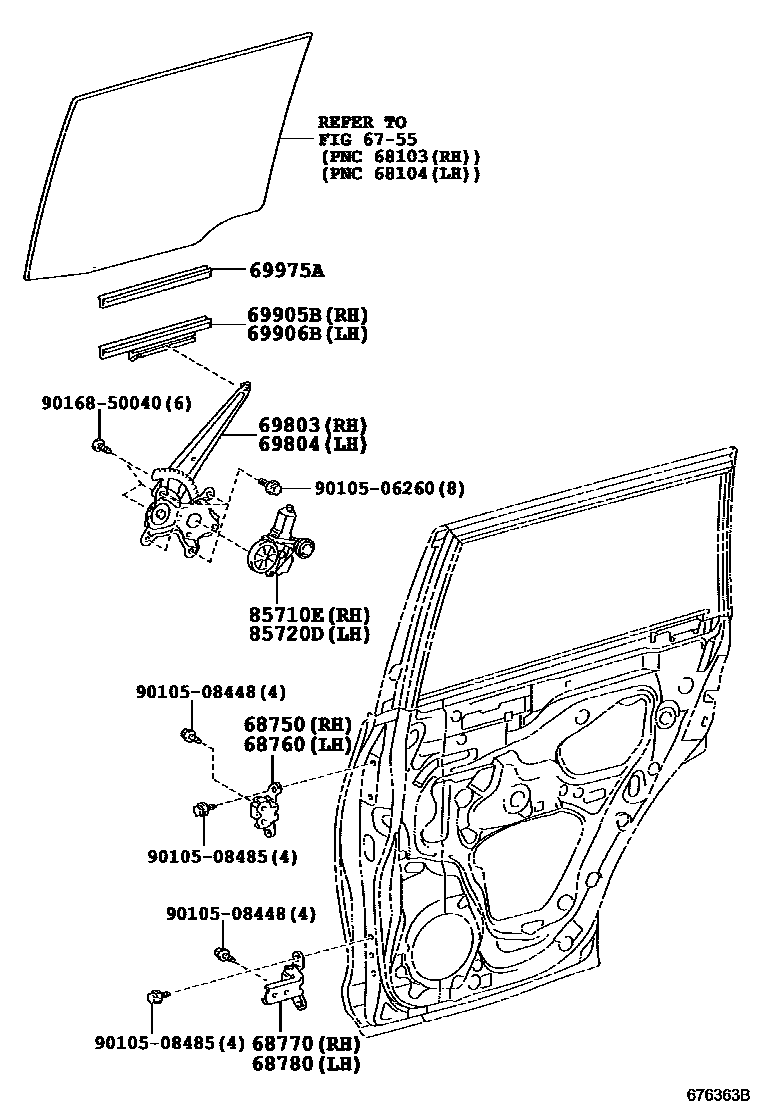 REFER TO
FIG 67-55
(PNC 68103(RH))
(PNC 68104(LH))

69975A

69905B(RH)
69906B(LH)

90168-50040(6)

69803(RH)
69804(LH)

90105-06260(8)

85710E(RH)
85720D(LH)

90105-08448(4)

68750(RH)
68760(LH)

90105-08485(4)

90105-08448(4)

90105-08485(4)

68770(RH)
68780(LH)

676363B