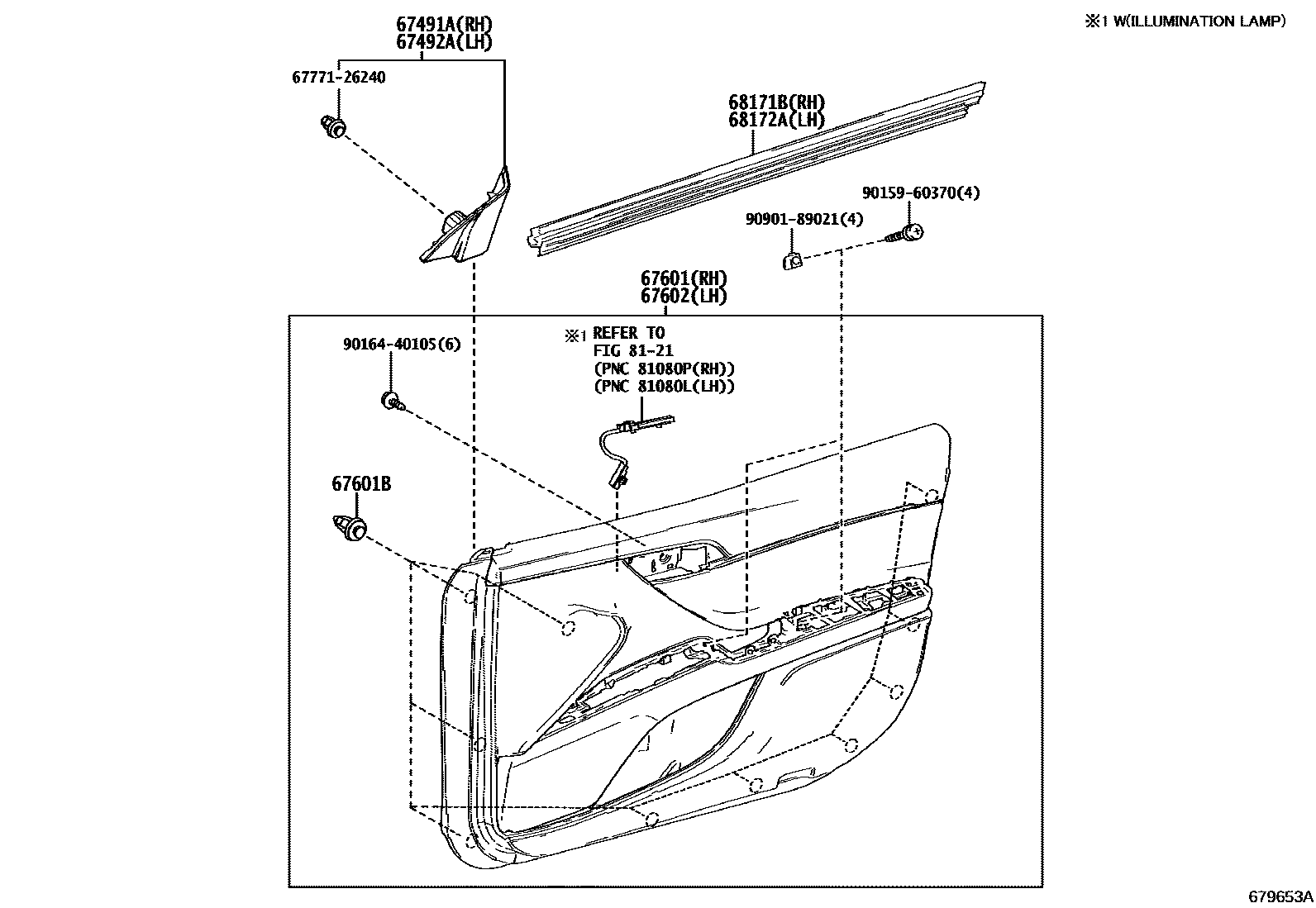 ※1 W(ILLUMINATION LAMP)

67491A(RH)
67492A(LH)

67771-26240

68171B(RH)
68172A(LH)

90159-60370(4)

90901-89021(4)

67601(RH)
67602(LH)

90164-40105(6)

※1 REFER TO
FIG 81-21
(PNC 81080P(RH))
(PNC 81080L(LH))

67601B

679653A