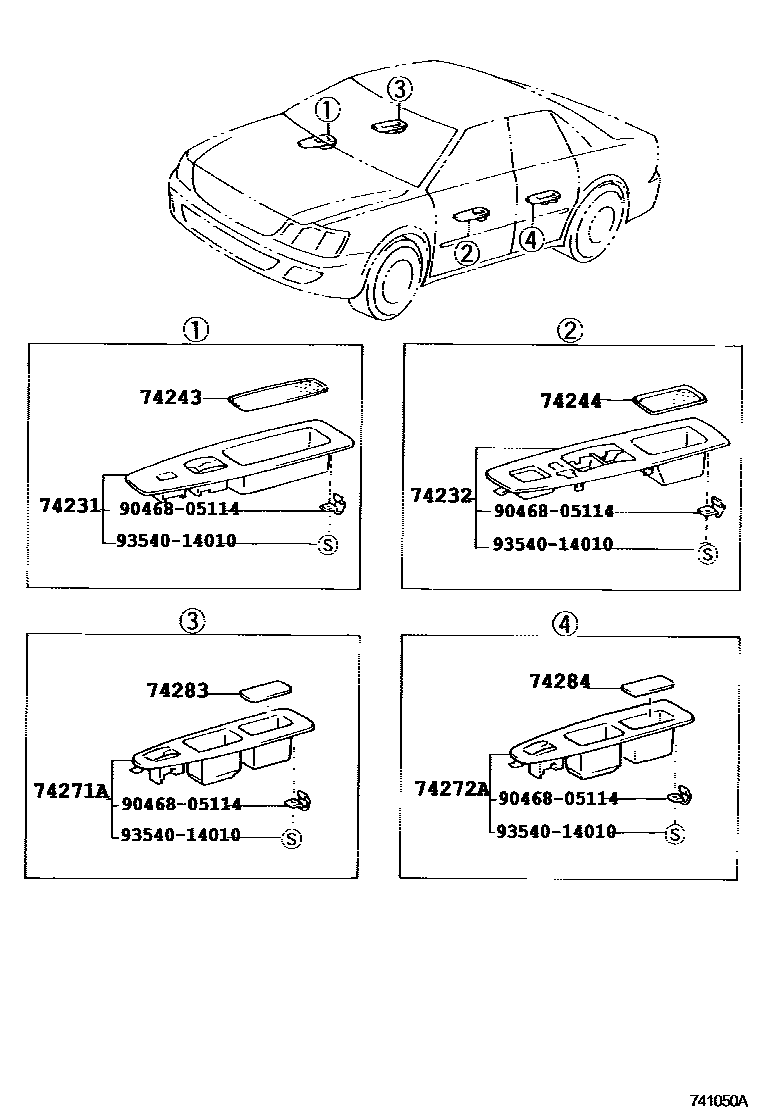 ①
③
②
④

①
74243
74231
90468-05114
93540-14010
S

②
74244
74232
90468-05114
93540-14010
S

③
74283
74271A
90468-05114
93540-14010
S

④
74284
74272A
90468-05114
93540-14010
S

741050A