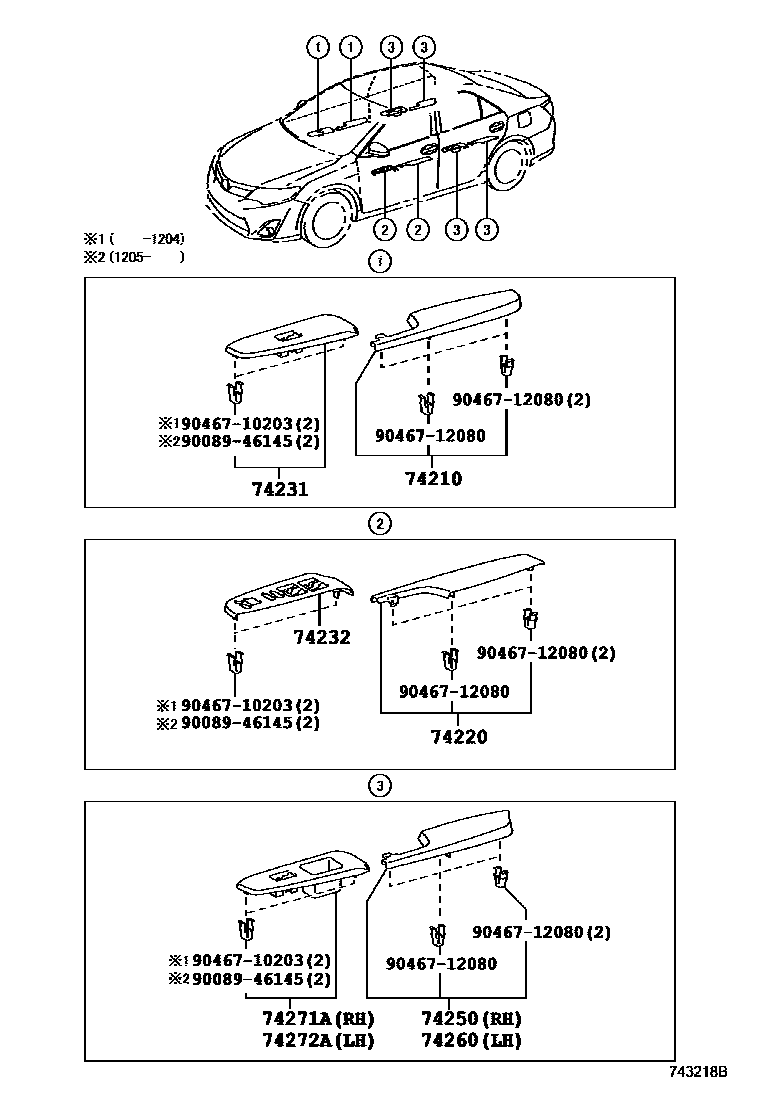 1 1 3 3

2 2 3 3

※1 ( -1204)
※2 (1205- )

1

※1 90467-10203 (2)
※2 90089-46145 (2)
74231

90467-12080 (2)
90467-12080
74210

2

74232
※1 90467-10203 (2)
※2 90089-46145 (2)

90467-12080 (2)
90467-12080
74220

3

※1 90467-10203 (2)
※2 90089-46145 (2)
74271A (RH)
74272A (LH)

90467-12080 (2)
90467-12080
74250 (RH)
74260 (LH)

743218B