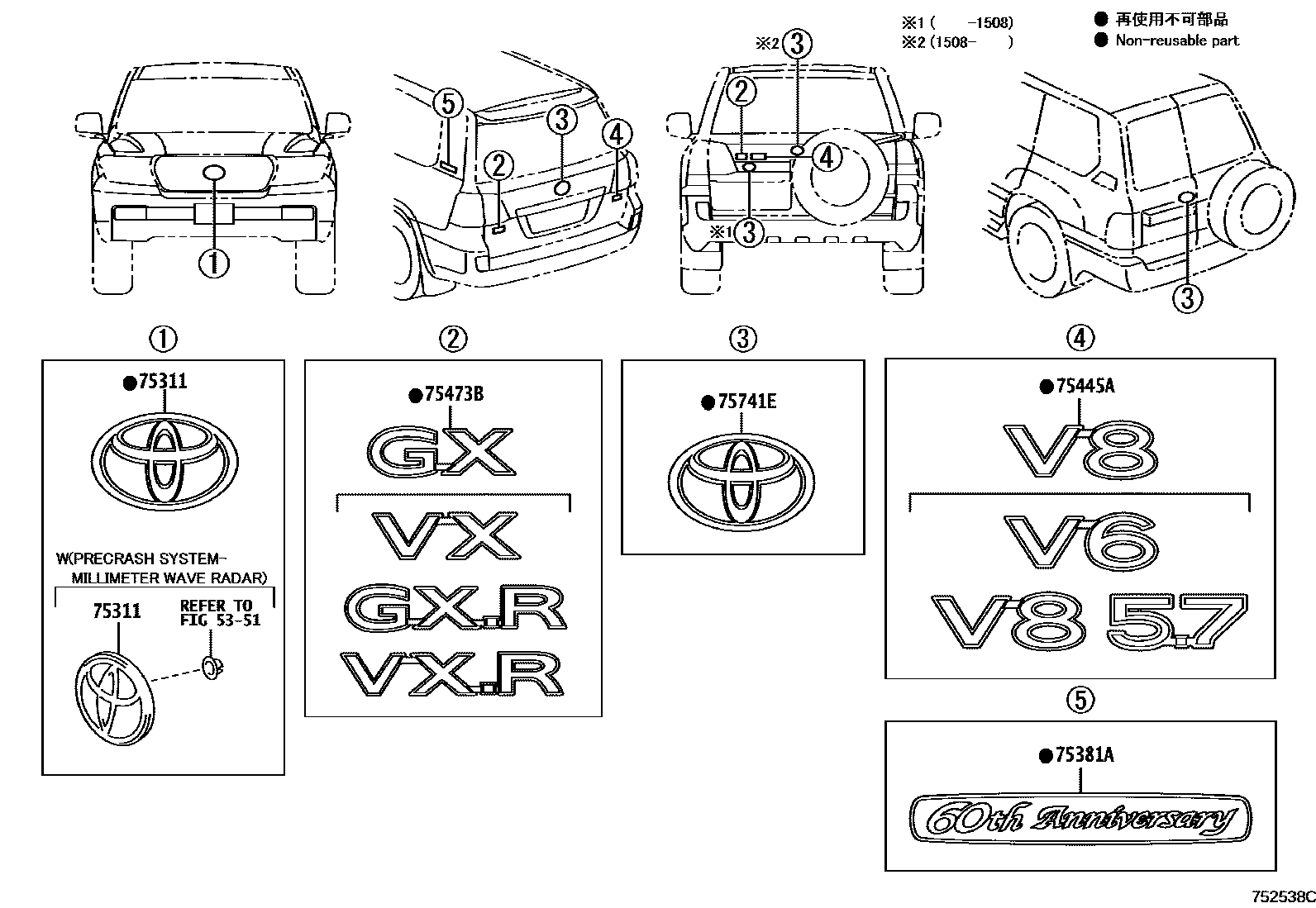 ※1 ( -1508)
※2 (1508- )

● 再使用不可部品
● Non-reusable part

①

⑤ ③ ② ④

※2 ③ ② ④ ※1 ③

③

①

●75311

W(PRECRASH SYSTEM-MILLIMETER WAVE RADAR)

75311

REFER TO FIG 53-51

②

●75473B

GX

VX

GX.R

VX.R

③

●75741E

④

●75445A

V8

V6

V8 5.7

⑤

●75381A

60th Anniversary

752538C