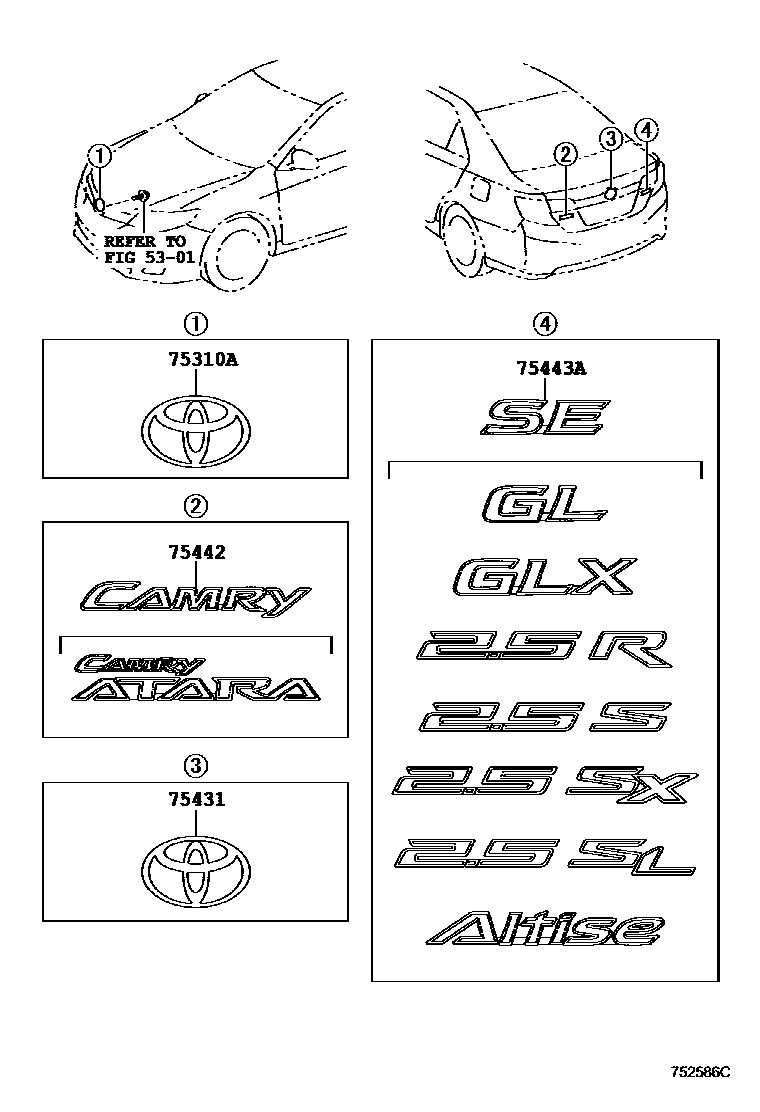 ①
REFER TO
FIG 53-01

②
③
④

①
75310A

②
75442
CAMRY
CAMRY
ATARA

③
75431

④
75443A
SE
GL
GLX
2.5 R
2.5 S
2.5 SX
2.5 SL
Altise

752586C