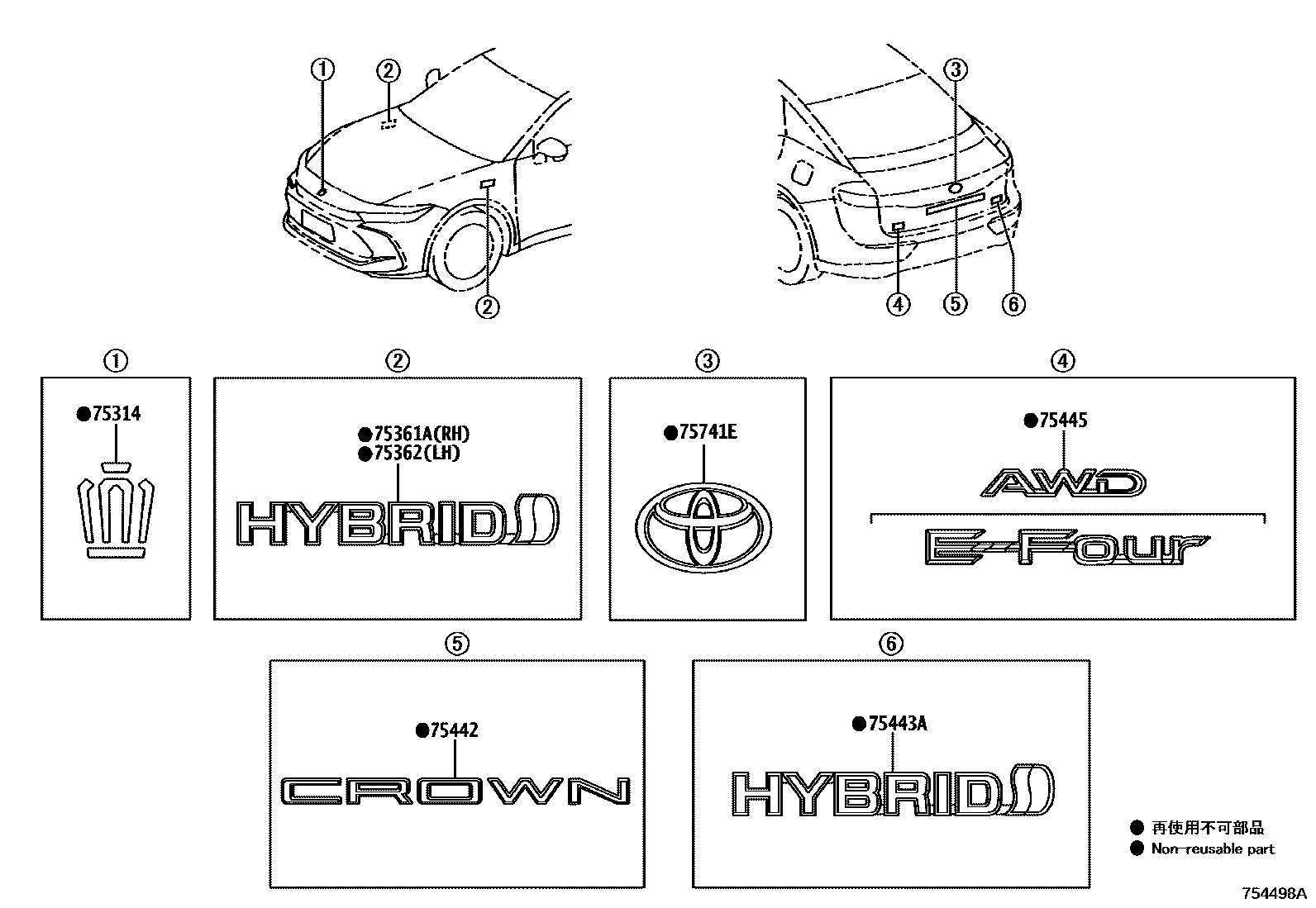 ①
②
②
③
④
⑤
⑥

①
●75314

②
●75361A(RH)
●75362(LH)
HYBRID

③
●75741E

④
●75445
AWD
E-Four

⑤
●75442
CROWN

⑥
●75443A
HYBRID

● 再使用不可部品
● Non-reusable part

754498A