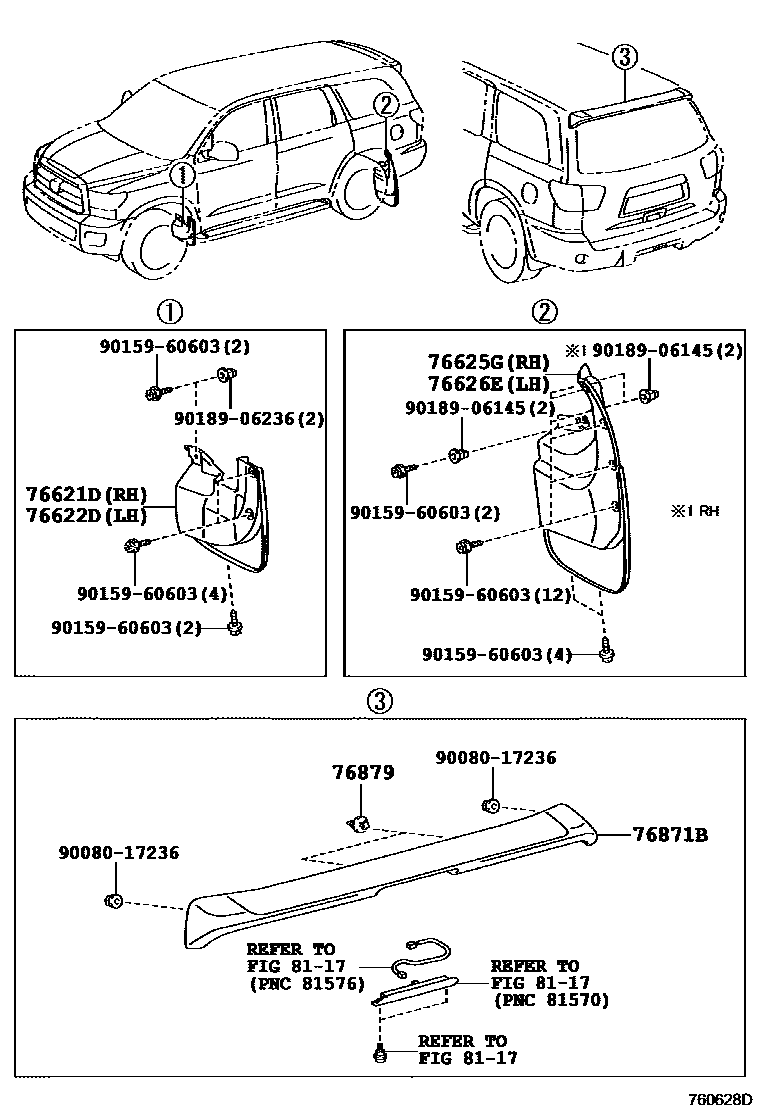 ①
②
③

①
90159-60603(2)
90189-06236(2)
76621D(RH)
76622D(LH)
90159-60603(4)
90159-60603(2)

②
76625G(RH)
76626E(LH)
※1 90189-06145(2)
90189-06145(2)
90159-60603(2)
※1 RH
90159-60603(12)
90159-60603(4)

③
76879
90080-17236
76871B
90080-17236
REFER TO
FIG 81-17
(PNC 81576)
REFER TO
FIG 81-17
(PNC 81570)
REFER TO
FIG 81-17

760628D