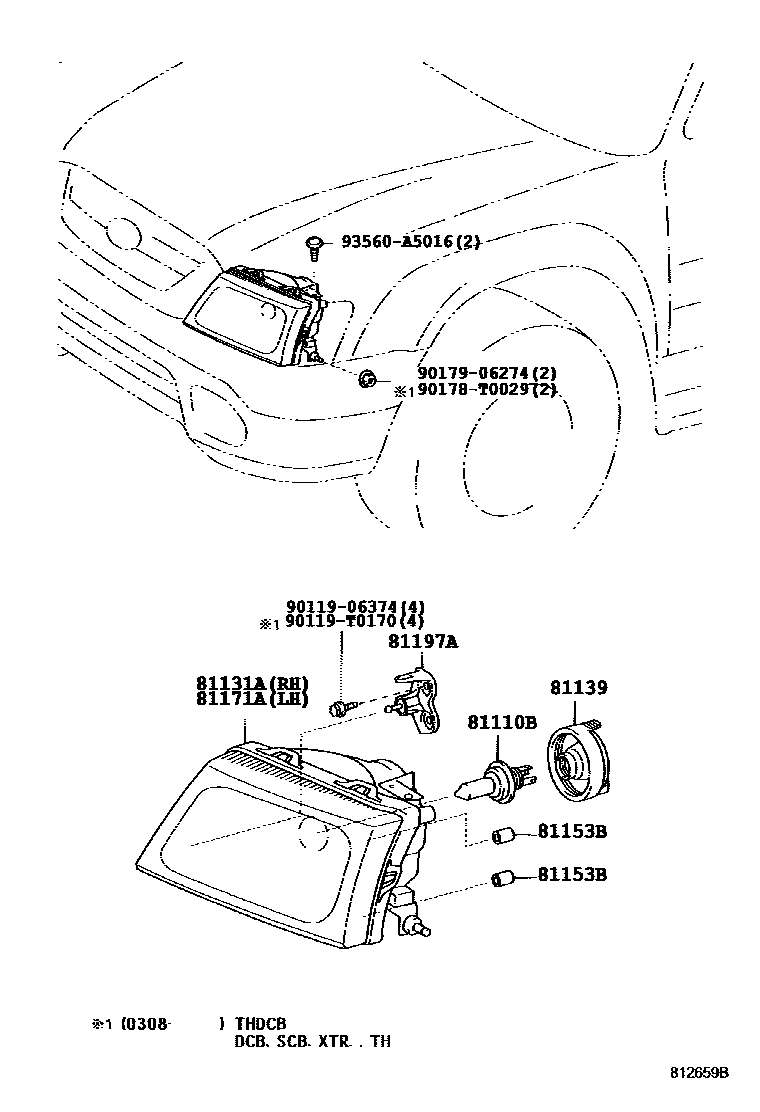 93560-A5016(2)

90179-06274(2)
※1 90178-T0029(2)

90119-06374(4)
※1 90119-T0170(4)
81197A

81131A(RH)
81171A(LH)

81139

81110B

81153B

81153B

※1 (0308-　　) THDCB
DCB. SCB. XTR. . TH

812659B