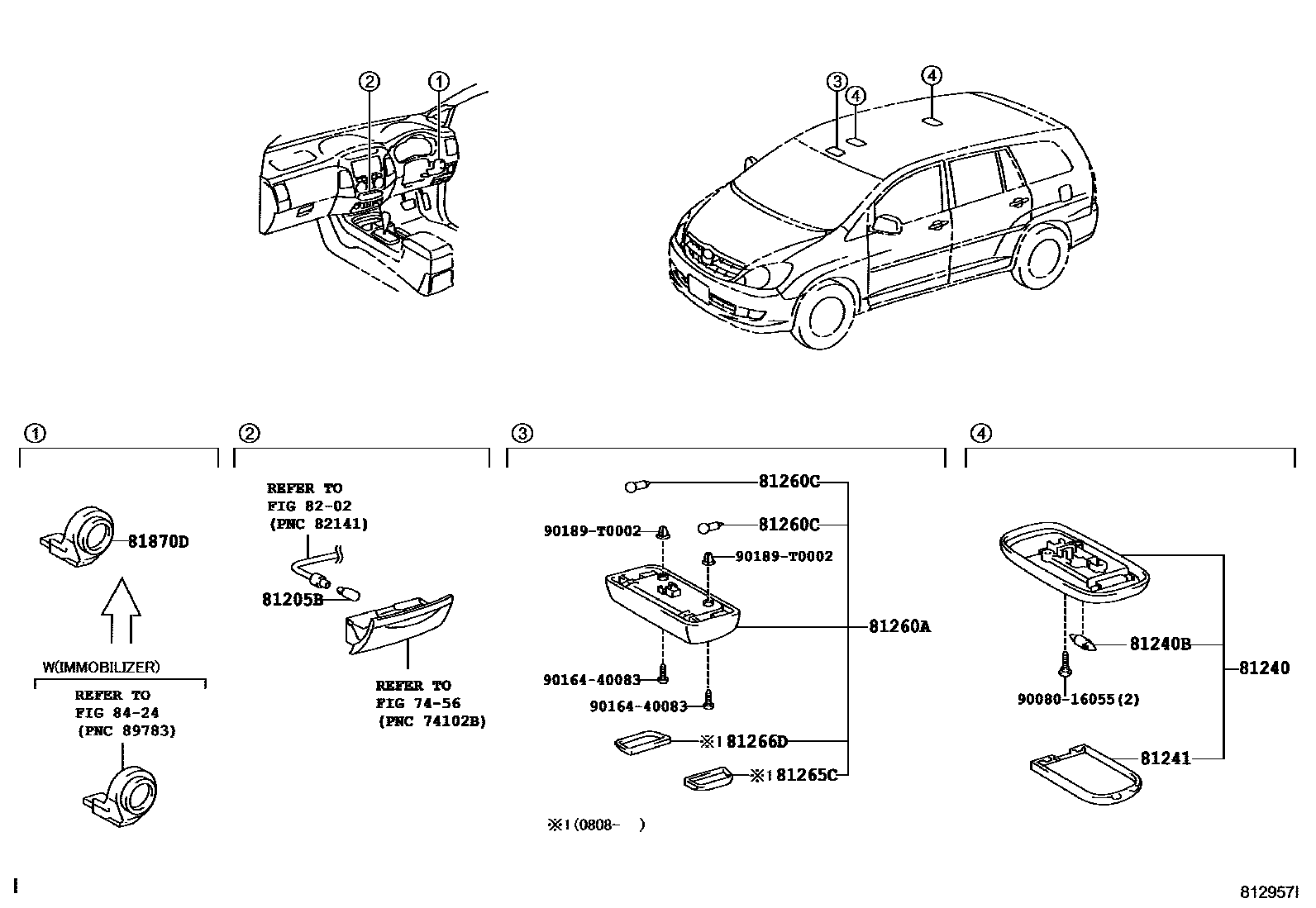 ②
①
③
④
④

①

81870D

W(IMMOBILIZER)
REFER TO
FIG 84-24
(PNC 89783)

②

REFER TO
FIG 82-02
(PNC 82141)

81205B

REFER TO
FIG 74-56
(PNC 74102B)

③

81260C
90189-T0002
81260C
90189-T0002
81260A
90164-40083
90164-40083
※1 81266D
※1 81265C

※1(0808- )

④

81240B
81240
90080-16055(2)
81241

812957I