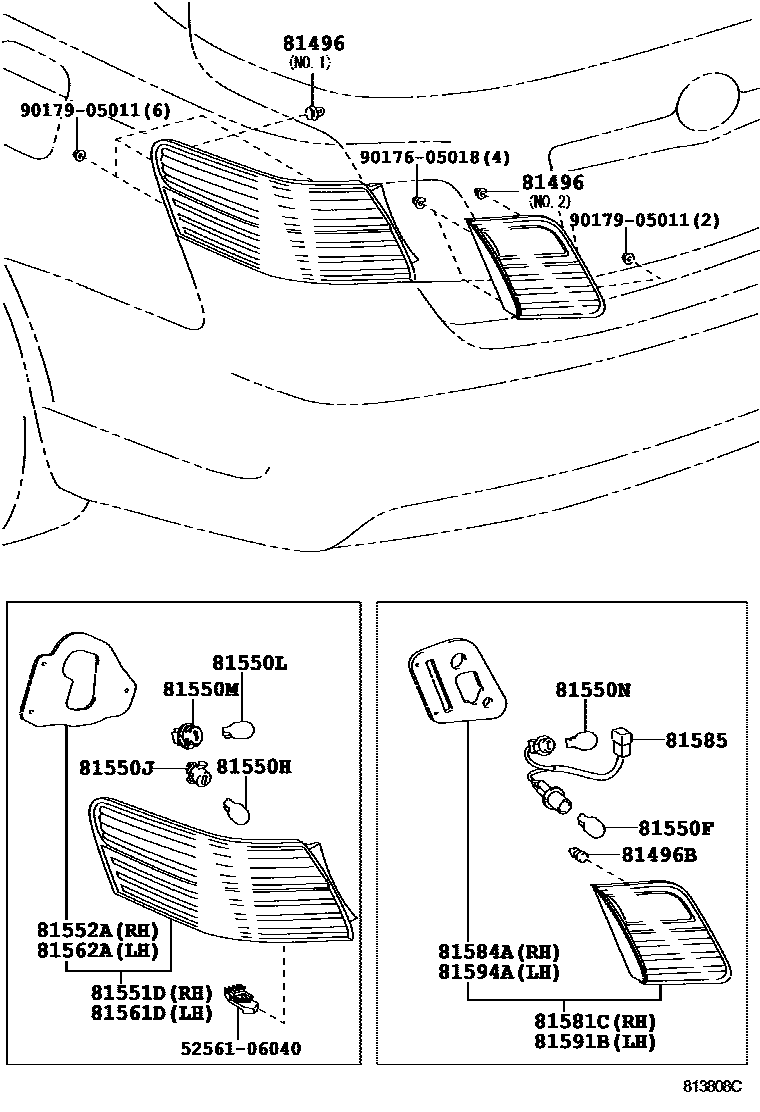 81496
(NO. 1)
90179-05011(6)
90176-05018(4)
81496
(NO. 2)
90179-05011(2)

81550L
81550M
81550J
81550H
81552A(RH)
81562A(LH)
81551D(RH)
81561D(LH)
52561-06040

81550N
81585
81550F
81496B
81584A(RH)
81594A(LH)
81581C(RH)
81591B(LH)

813808C