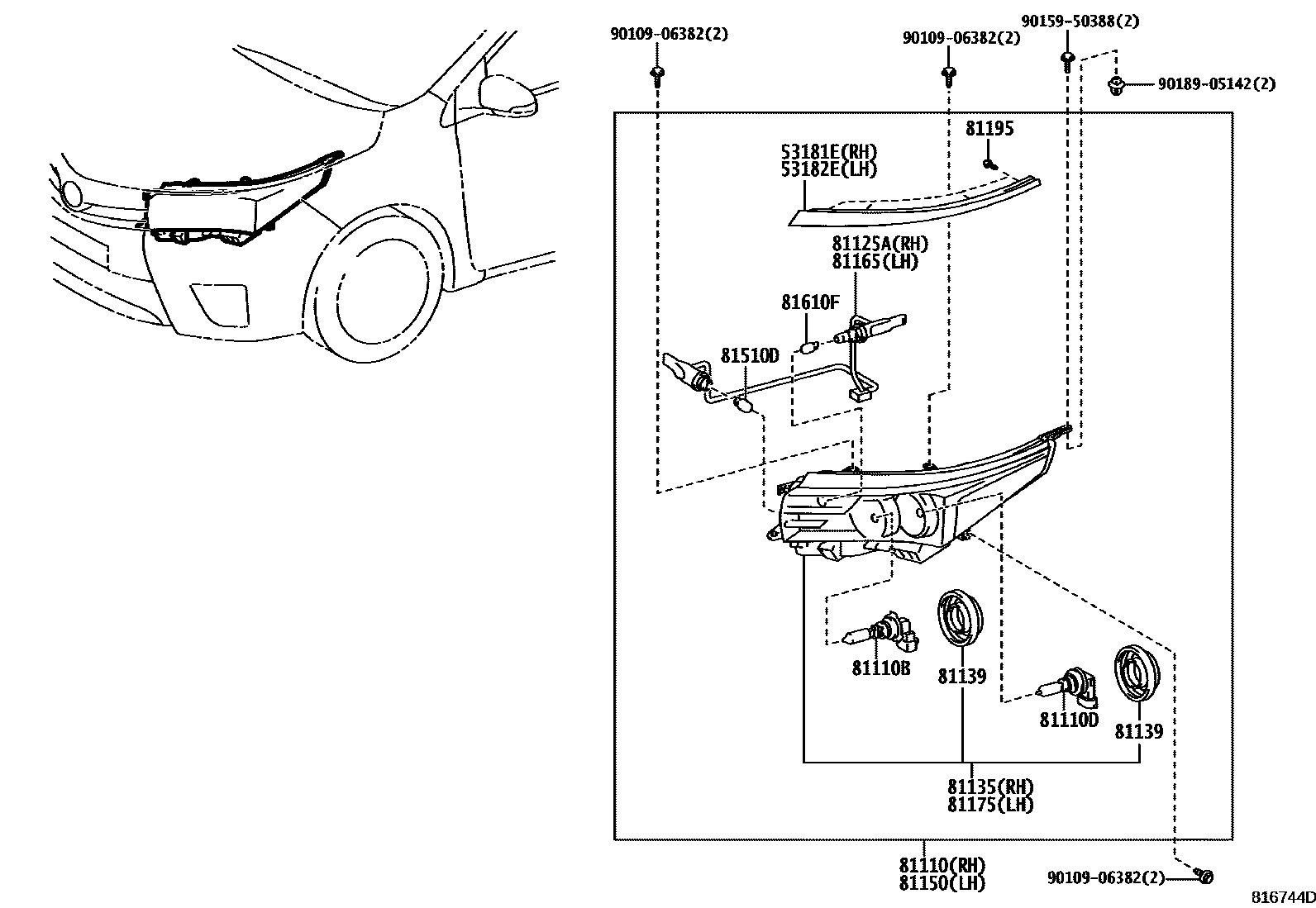 90109-06382(2)
90109-06382(2)
90159-50388(2)
90189-05142(2)
81195
53181E(RH)
53182E(LH)
81125A(RH)
81165(LH)
81610F
81510D
81110B
81139
81110D
81139
81135(RH)
81175(LH)
81110(RH)
81150(LH)
90109-06382(2)
816744D