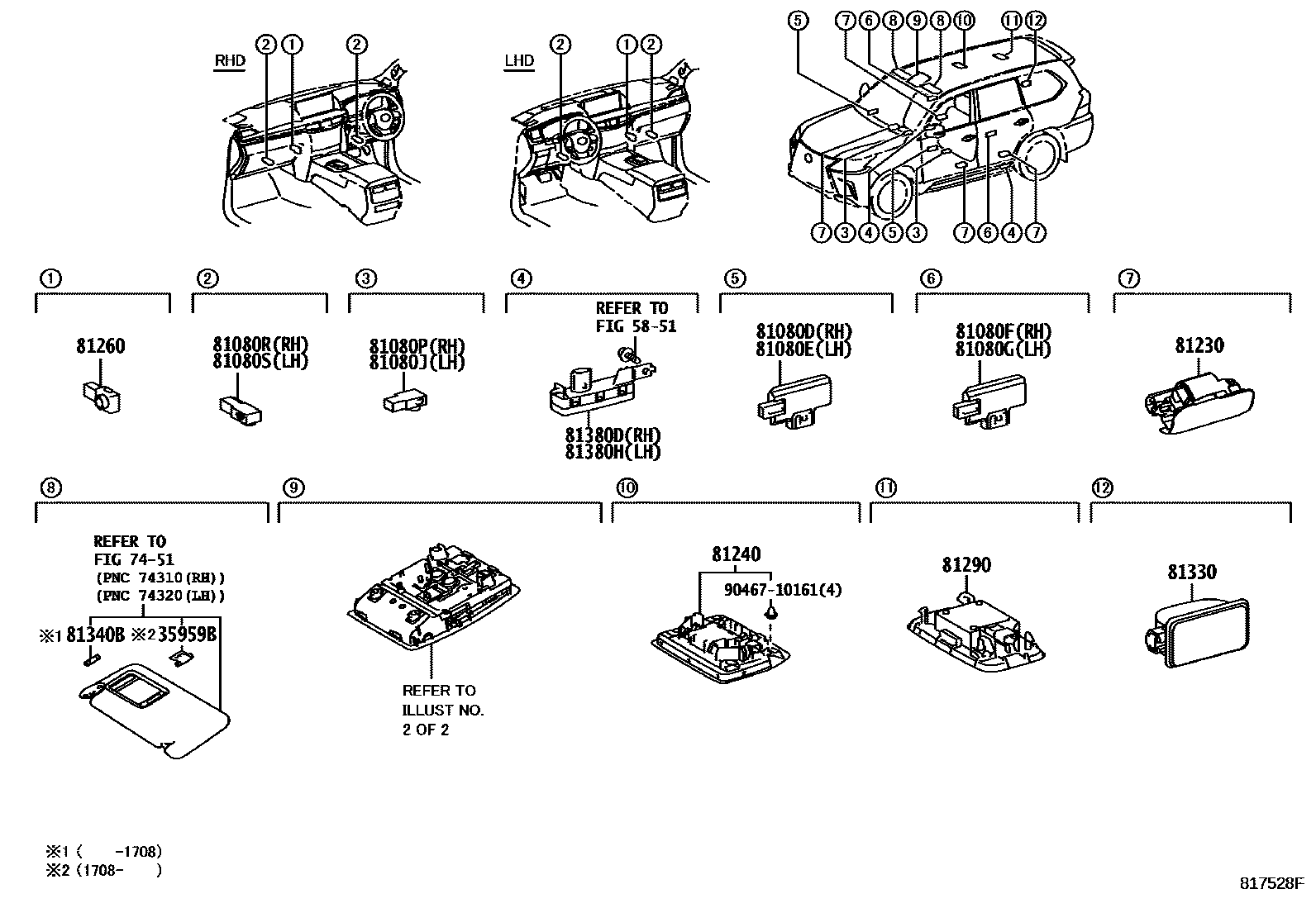 RHD ② ① ②

LHD ② ① ②

⑤ ⑦ ⑥ ⑧ ⑨ ⑧ ⑩ ⑪ ⑫

⑦ ③ ④ ⑤ ③ ⑦ ⑥ ④ ⑦

①
81260

②
81080R(RH)
81080S(LH)

③
81080P(RH)
81080J(LH)

④
REFER TO
FIG 58-51
81380D(RH)
81380H(LH)

⑤
81080D(RH)
81080E(LH)

⑥
81080F(RH)
81080G(LH)

⑦
81230

⑧
REFER TO
FIG 74-51
(PNC 74310(RH))
(PNC 74320(LH))
※1 81340B ※2 35959B

⑨
REFER TO
ILLUST NO.
2 OF 2

⑩
81240
90467-10161(4)

⑪
81290

⑫
81330

※1 (　　-1708)
※2 (1708-　　)

817528F