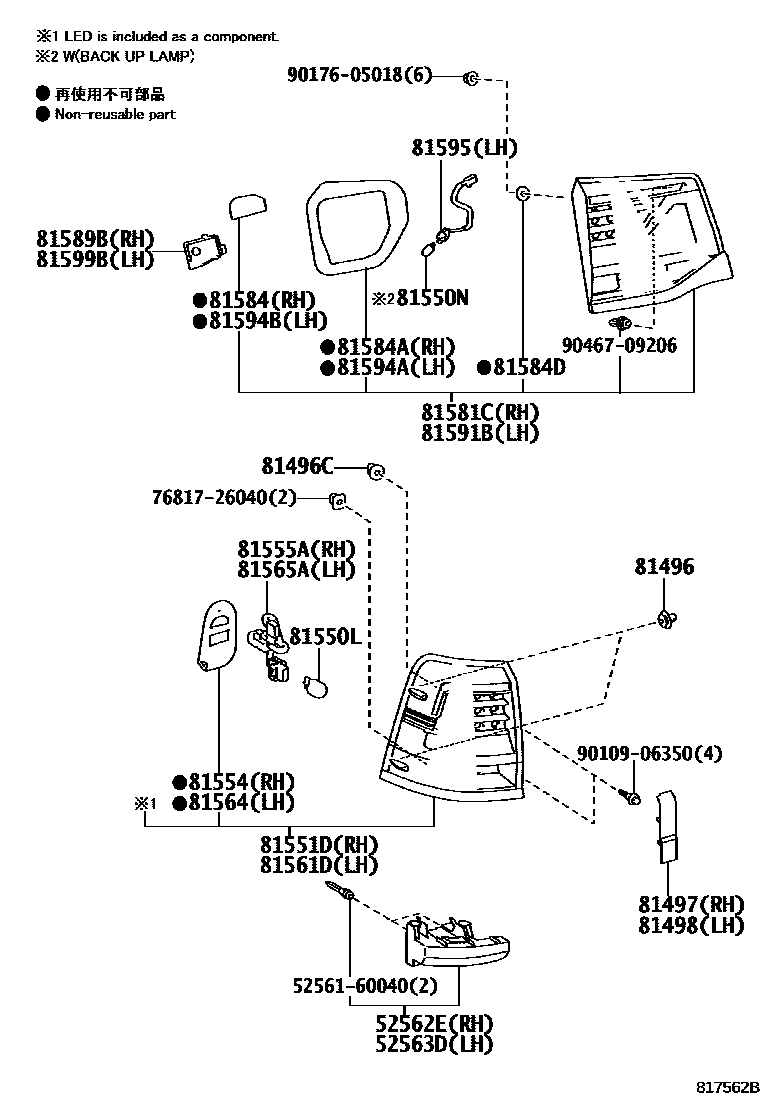 ※1 LED is included as a component.
※2 W(BACK UP LAMP)

● 再使用不可部品
● Non-reusable part

90176-05018(6)

81595(LH)

81589B(RH)
81599B(LH)

●81584(RH)
●81594B(LH)

※2 81550N

●81584A(RH)
●81594A(LH)

●81584D

90467-09206

81581C(RH)
81591B(LH)

81496C

76817-26040(2)

81555A(RH)
81565A(LH)

81496

81550L

90109-06350(4)

●81554(RH)
※1 ●81564(LH)

81551D(RH)
81561D(LH)

81497(RH)
81498(LH)

52561-60040(2)

52562E(RH)
52563D(LH)

817562B