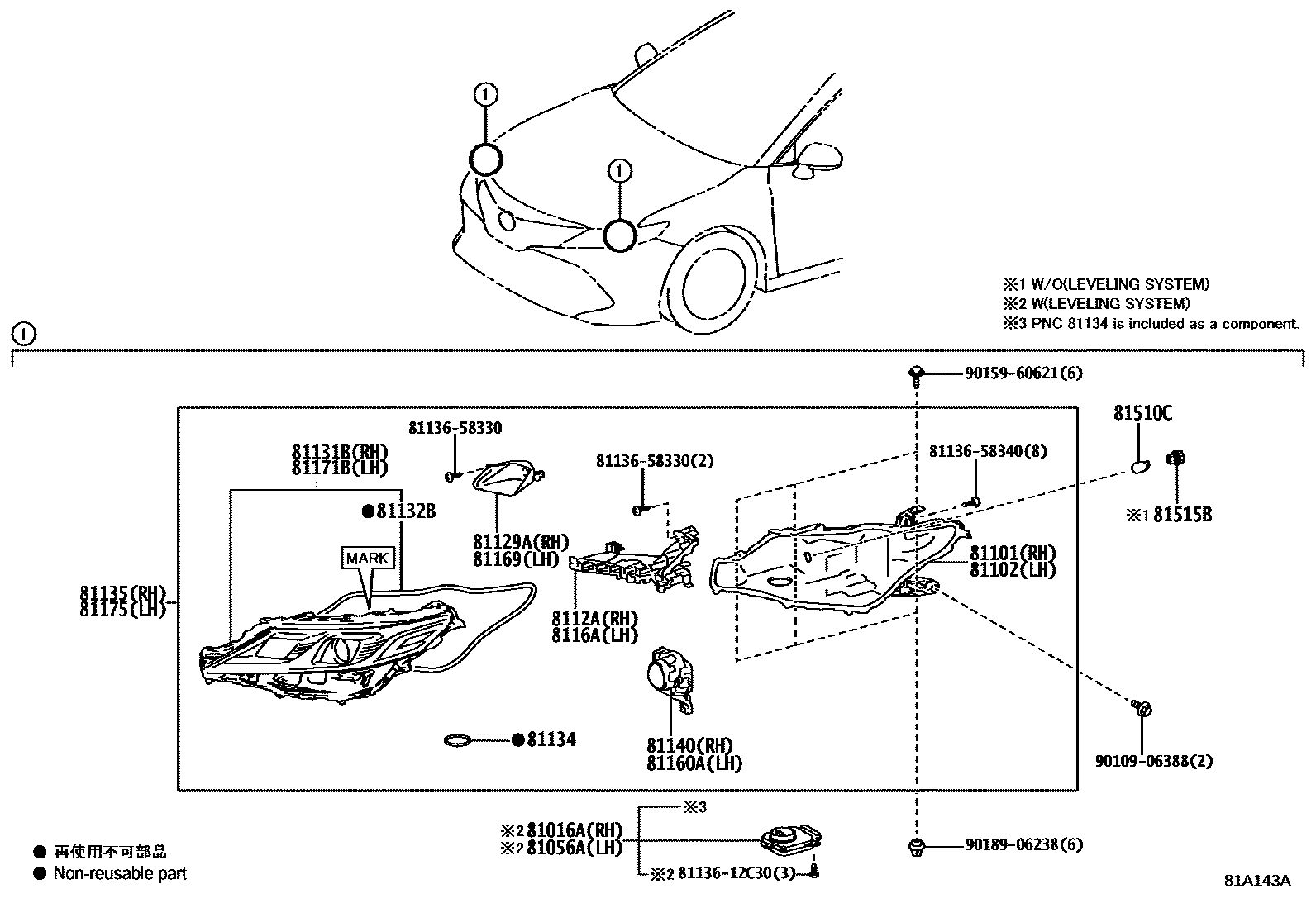 ①
①

※1 W/O(LEVELING SYSTEM)
※2 W(LEVELING SYSTEM)
※3 PNC 81134 is included as a component.

①

90159-60621(6)

81510C

81136-58330

81131B(RH)
81171B(LH)

81136-58330(2)

81136-58340(8)

●81132B

※1 81515B

81129A(RH)
81169(LH)

MARK

81101(RH)
81102(LH)

81135(RH)
81175(LH)

8112A(RH)
8116A(LH)

●81134

81140(RH)
81160A(LH)

90109-06388(2)

※3

※2 81016A(RH)
※2 81056A(LH)

90189-06238(6)

※2 81136-12C30(3)

● 再使用不可部品
● Non-reusable part

81A143A