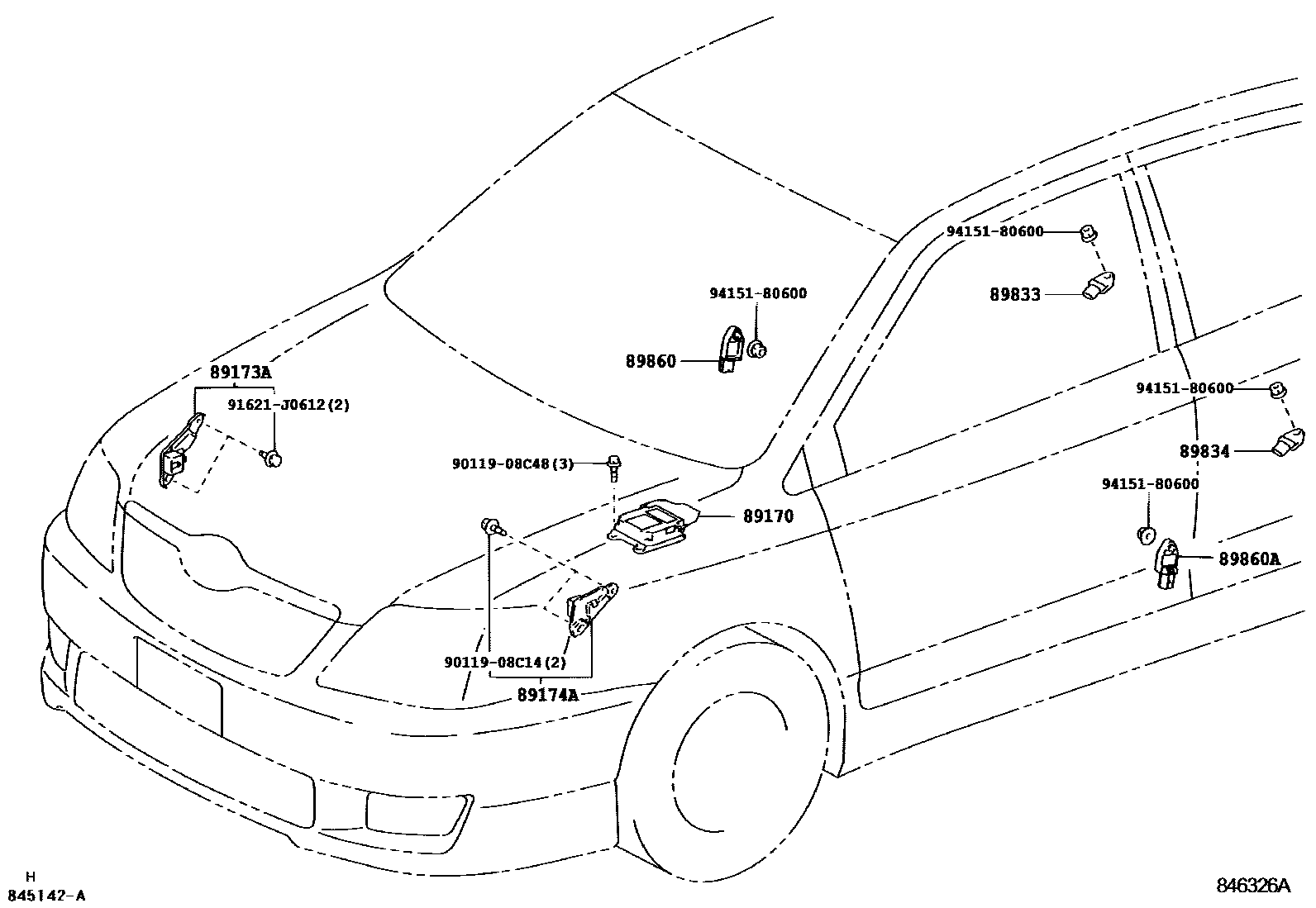 94151-80600
89833
94151-80600
89860
89173A
91621-J0612(2)
94151-80600
89834
90119-08C48(3)
94151-80600
89170
89860A
90119-08C14(2)
89174A
H
845142-A
846326A