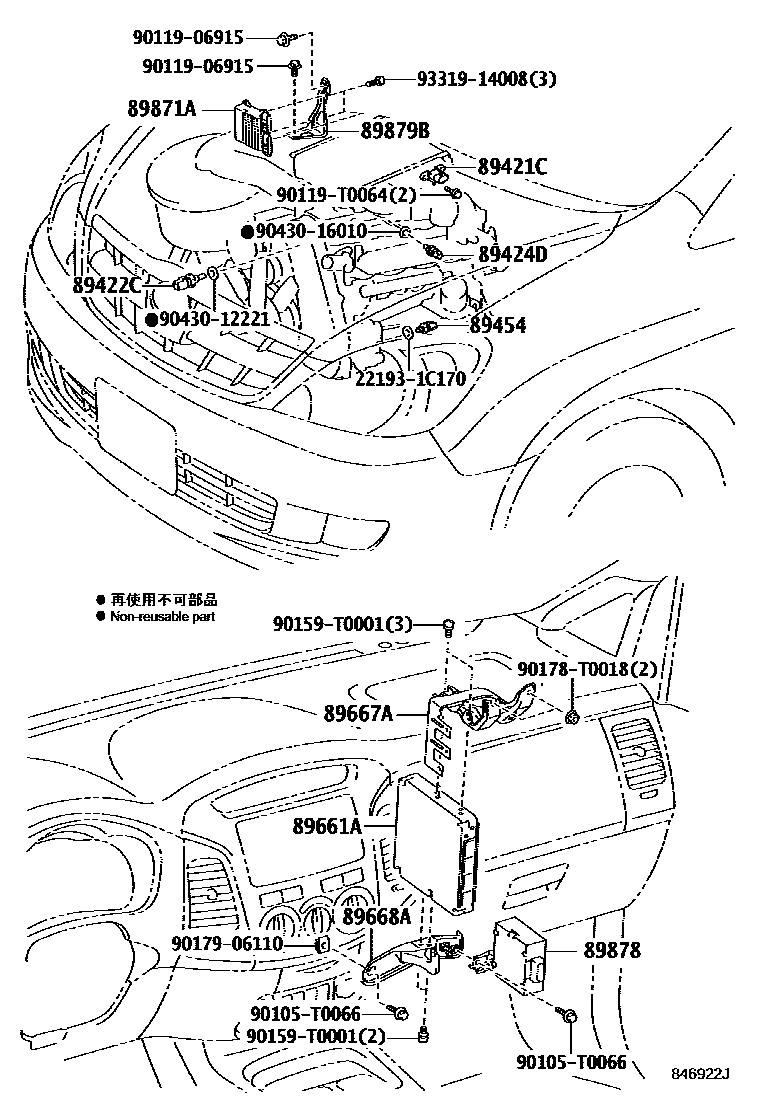 90119-06915
90119-06915
93319-14008(3)
89871A
89879B
89421C
90119-T0064(2)
●90430-16010
89424D
89422C
●90430-12221
89454
22193-1C170

● 再使用不可部品
● Non-reusable part

90159-T0001(3)
90178-T0018(2)
89667A
89661A
89668A
90179-06110
89878
90105-T0066
90159-T0001(2)
90105-T0066
846922J