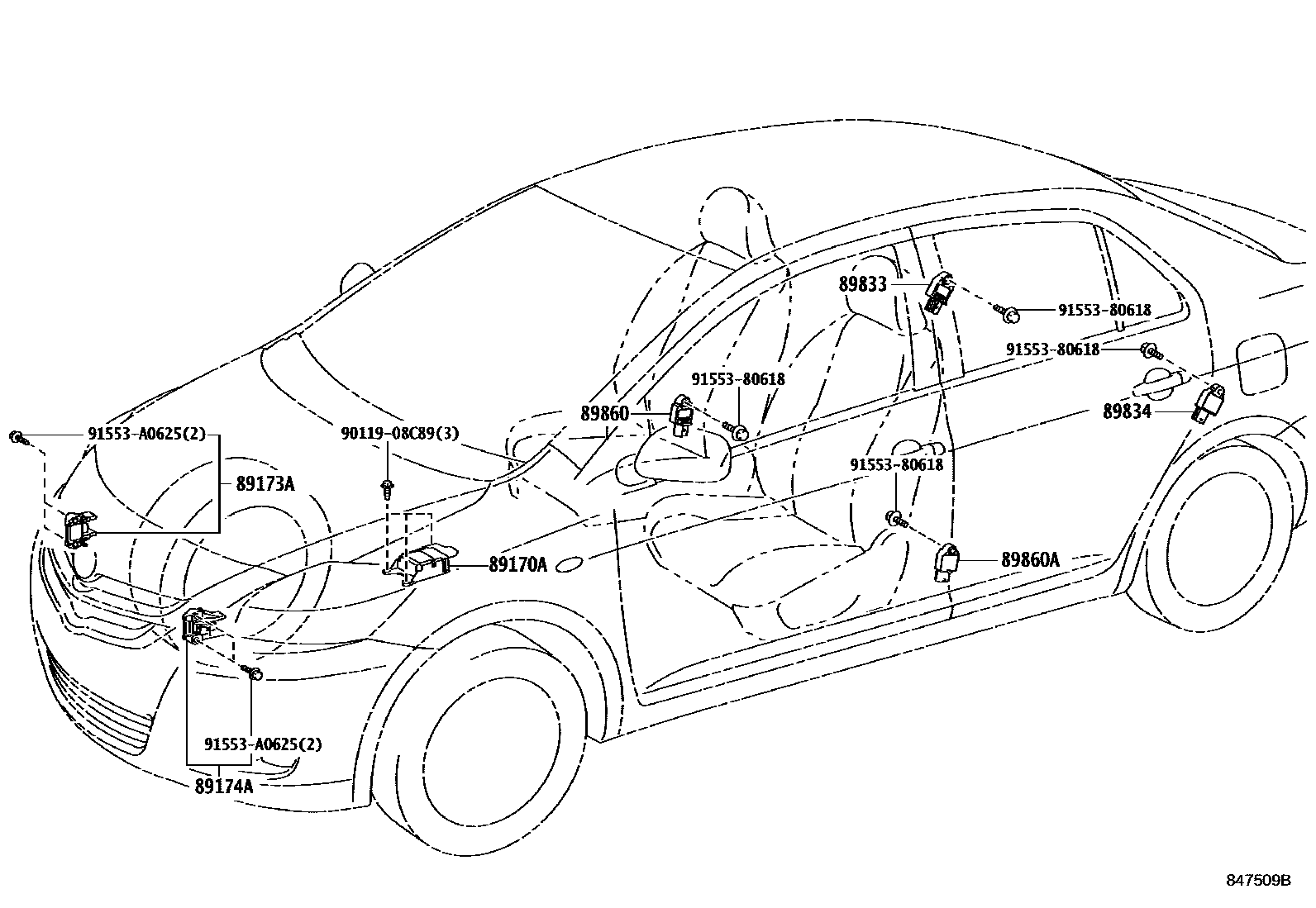 89833
91553-80618
91553-80618
91553-80618
89860
89834
91553-A0625(2)
90119-08C89(3)
89173A
91553-80618
89170A
89860A
91553-A0625(2)
89174A
847509B