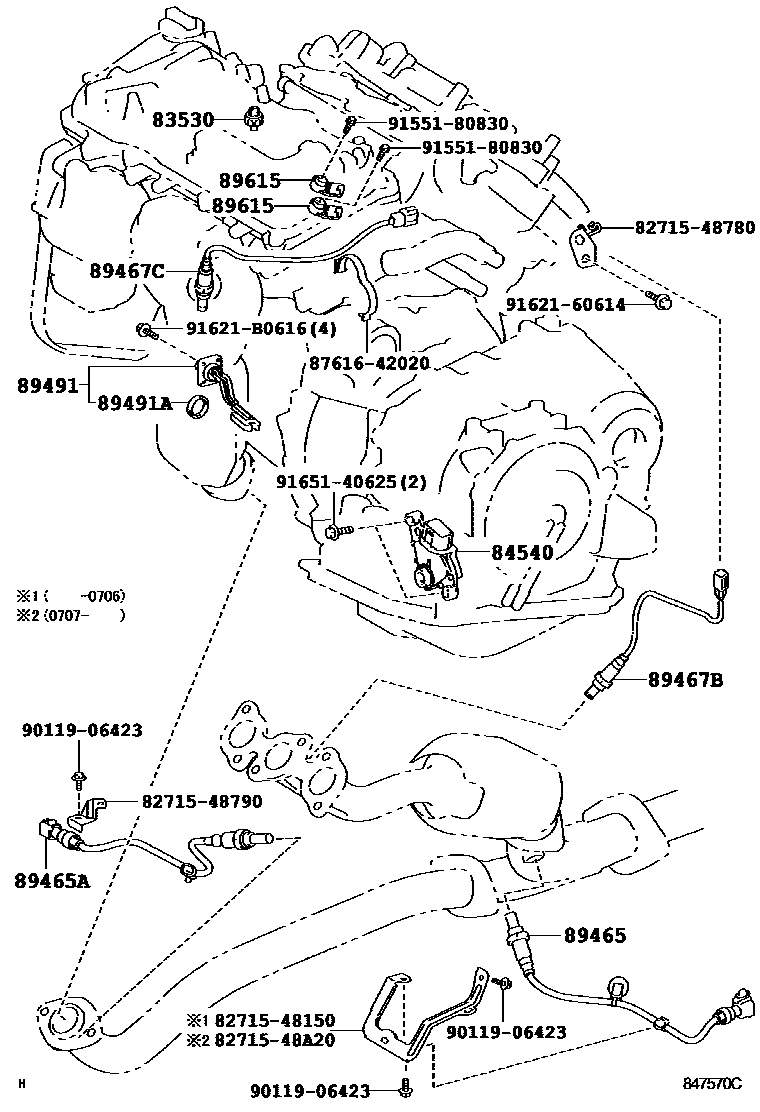 83530
91551-80830
91551-80830
89615
89615
82715-48780
89467C
91621-60614
91621-B0616(4)
87616-42020
89491
89491A
91651-40625(2)
84540
※1 ( -0706)
※2 (0707- )
89467B
90119-06423
82715-48790
89465A
89465
※1 82715-48150
※2 82715-48A20
90119-06423
90119-06423
H
847570C