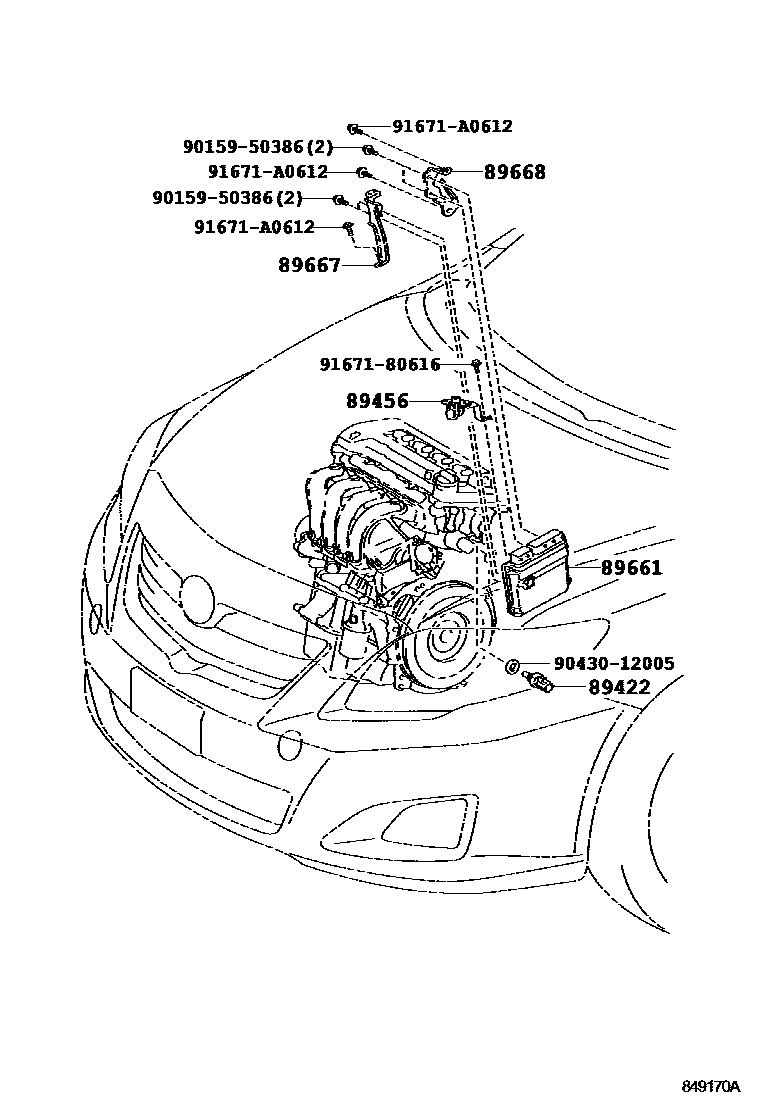 91671-A0612
90159-50386(2)
91671-A0612
89668
90159-50386(2)
91671-A0612
89667
91671-80616
89456
89661
90430-12005
89422
849170A