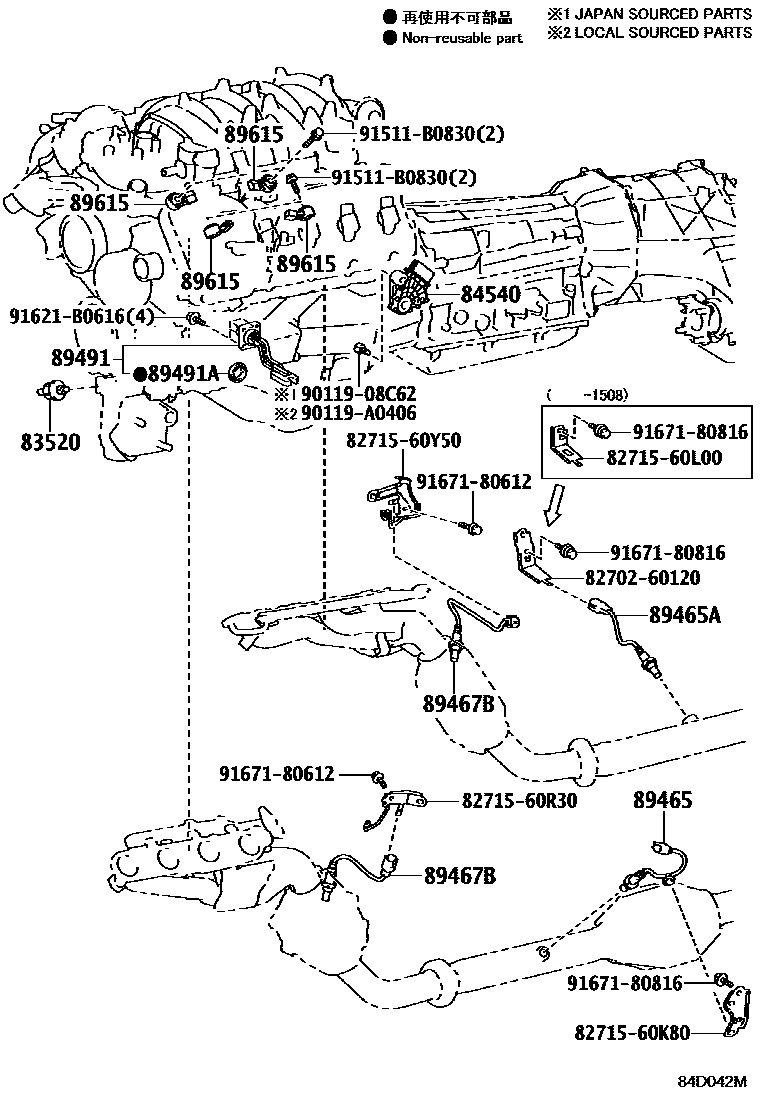 ● 再使用不可部品
● Non-reusable part
※1 JAPAN SOURCED PARTS
※2 LOCAL SOURCED PARTS

89615
91511-B0830(2)
91511-B0830(2)
89615
89615
89615
84540
91621-B0616(4)
89491
●89491A
※1 90119-08C62
※2 90119-A0406
83520
( -1508)
91671-80816
82715-60L00
82715-60Y50
91671-80612
91671-80816
82702-60120
89465A
89467B
91671-80612
82715-60R30
89465
89467B
91671-80816
82715-60K80
84D042M