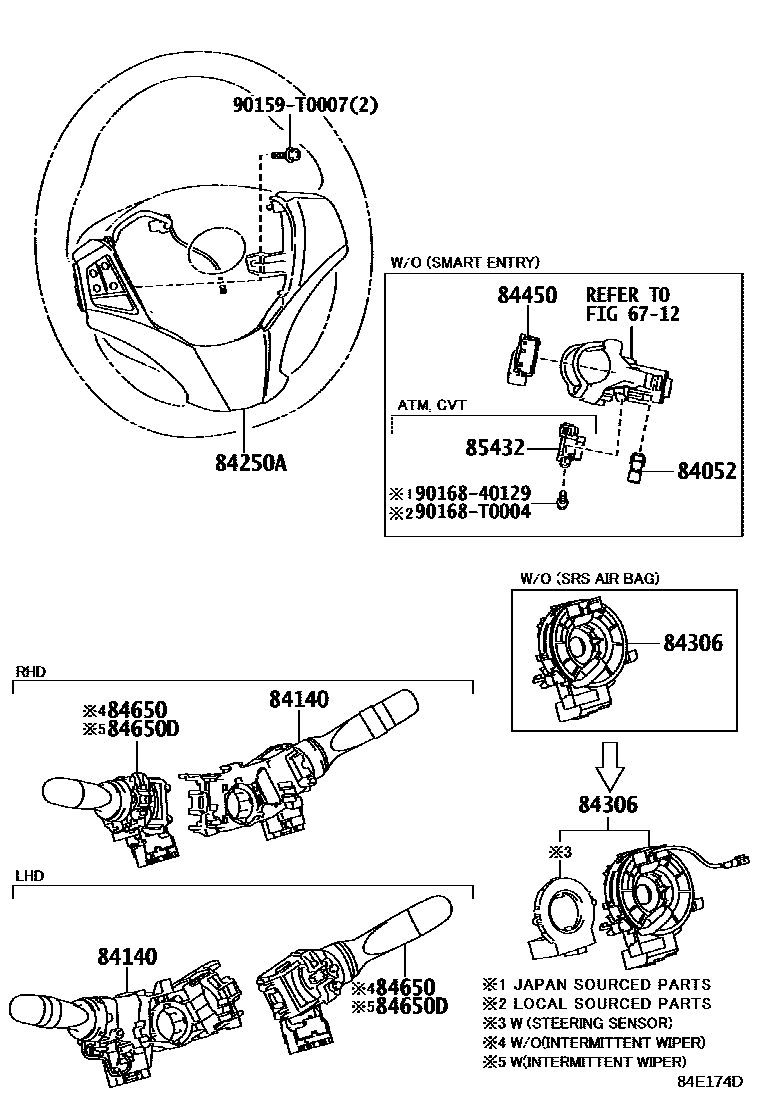 90159-T0007(2)

84250A

W/O (SMART ENTRY)

84450

REFER TO FIG 67-12

ATM, CVT

85432

84052

※1 90168-40129
※2 90168-T0004

W/O (SRS AIR BAG)

84306

RHD

※4 84650
※5 84650D

84140

84306

※3

LHD

84140

※4 84650
※5 84650D

※1 JAPAN SOURCED PARTS
※2 LOCAL SOURCED PARTS
※3 W (STEERING SENSOR)
※4 W/O(INTERMITTENT WIPER)
※5 W(INTERMITTENT WIPER)

84E174D