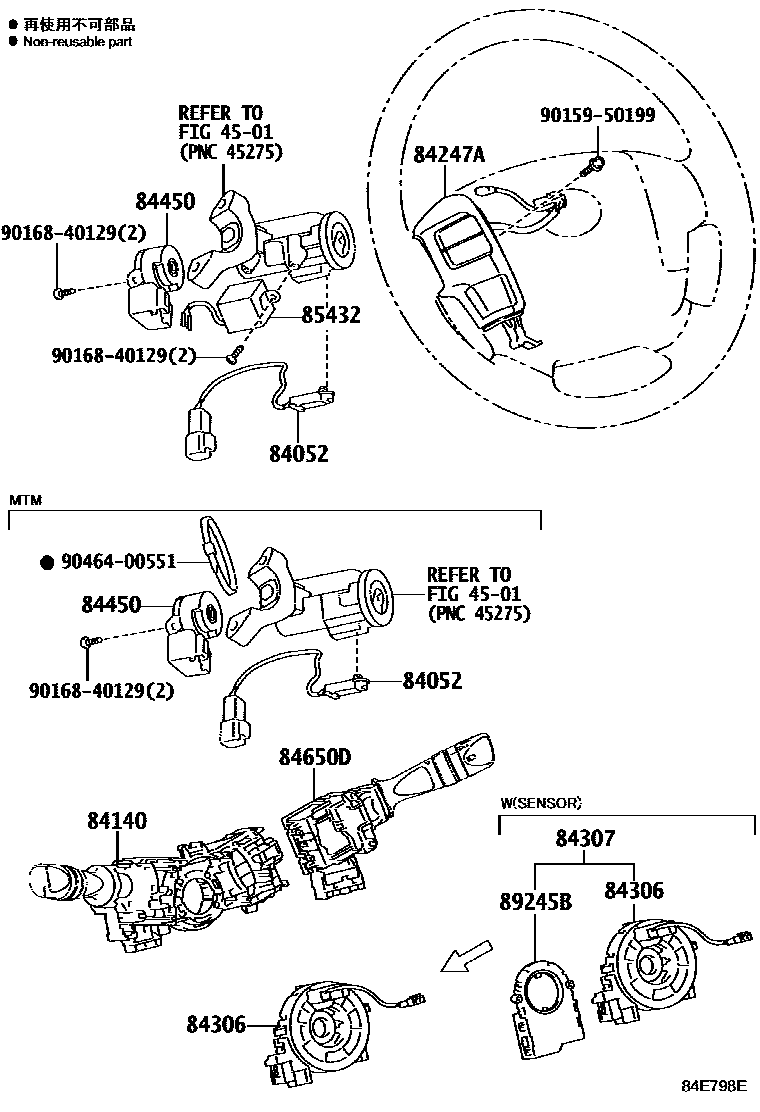 ● 再使用不可部品
● Non-reusable part

REFER TO
FIG 45-01
(PNC 45275)

90159-50199
84247A
84450
90168-40129(2)
85432
90168-40129(2)
84052

MTM

● 90464-00551
84450
REFER TO
FIG 45-01
(PNC 45275)
90168-40129(2)
84052

84650D
84140

W(SENSOR)
84307
89245B
84306
84306

84E798E