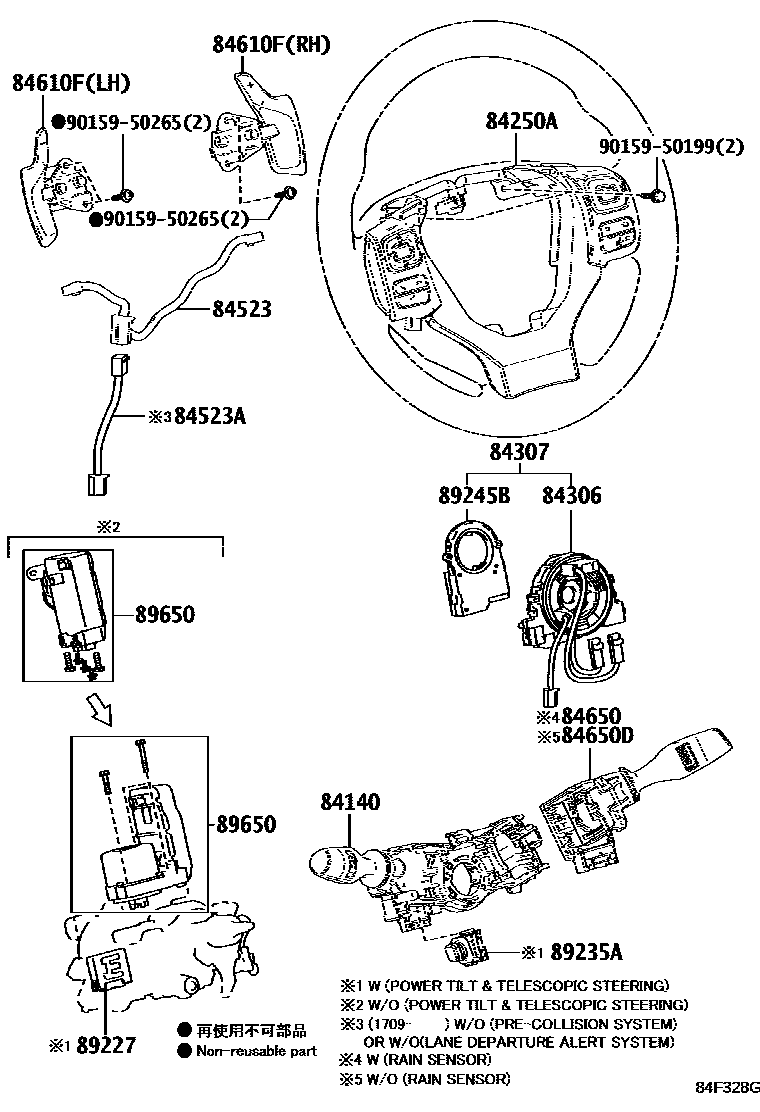 84610F(RH)

84610F(LH)

●90159-50265(2)

●90159-50265(2)

84250A

90159-50199(2)

84523

※3 84523A

84307

89245B

84306

※2

89650

※4 84650

※5 84650D

89650

84140

※1 89235A

※1 89227

● 再使用不可部品

● Non-reusable part

※1 W (POWER TILT & TELESCOPIC STEERING)

※2 W/O (POWER TILT & TELESCOPIC STEERING)

※3 (1709- ) W/O (PRE-COLLISION SYSTEM) OR W/O(LANE DEPARTURE ALERT SYSTEM)

※4 W (RAIN SENSOR)

※5 W/O (RAIN SENSOR)

84F328G