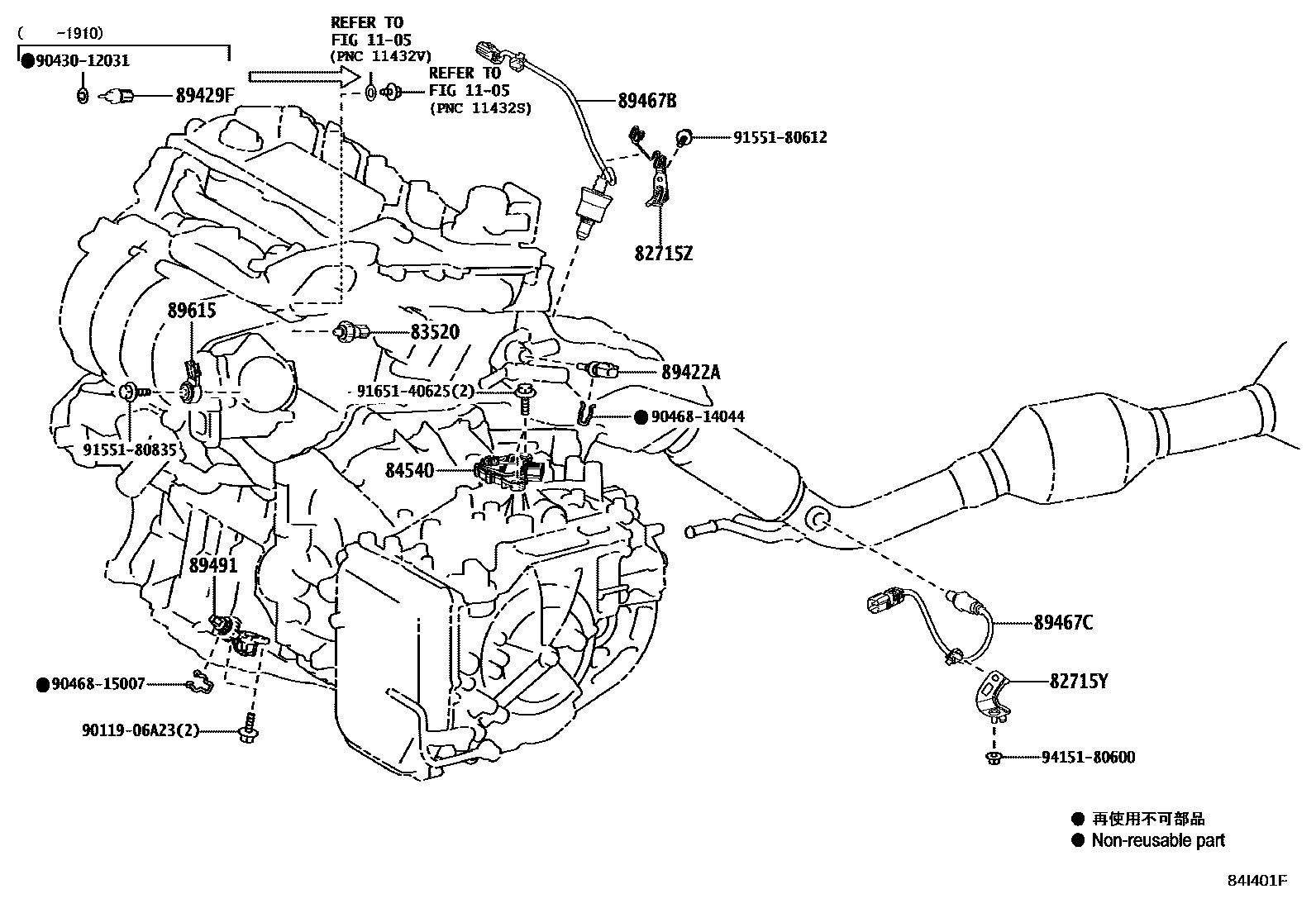 ( -1910)
●90430-12031
89429F
REFER TO
FIG 11-05
(PNC 11432V)
REFER TO
FIG 11-05
(PNC 11432S)
89467B
91551-80612
82715Z
89615
83520
89422A
91651-40625(2)
●90468-14044
91551-80835
84540
89491
89467C
82715Y
●90468-15007
90119-06A23(2)
94151-80600
● 再使用不可部品
● Non-reusable part
84I401F