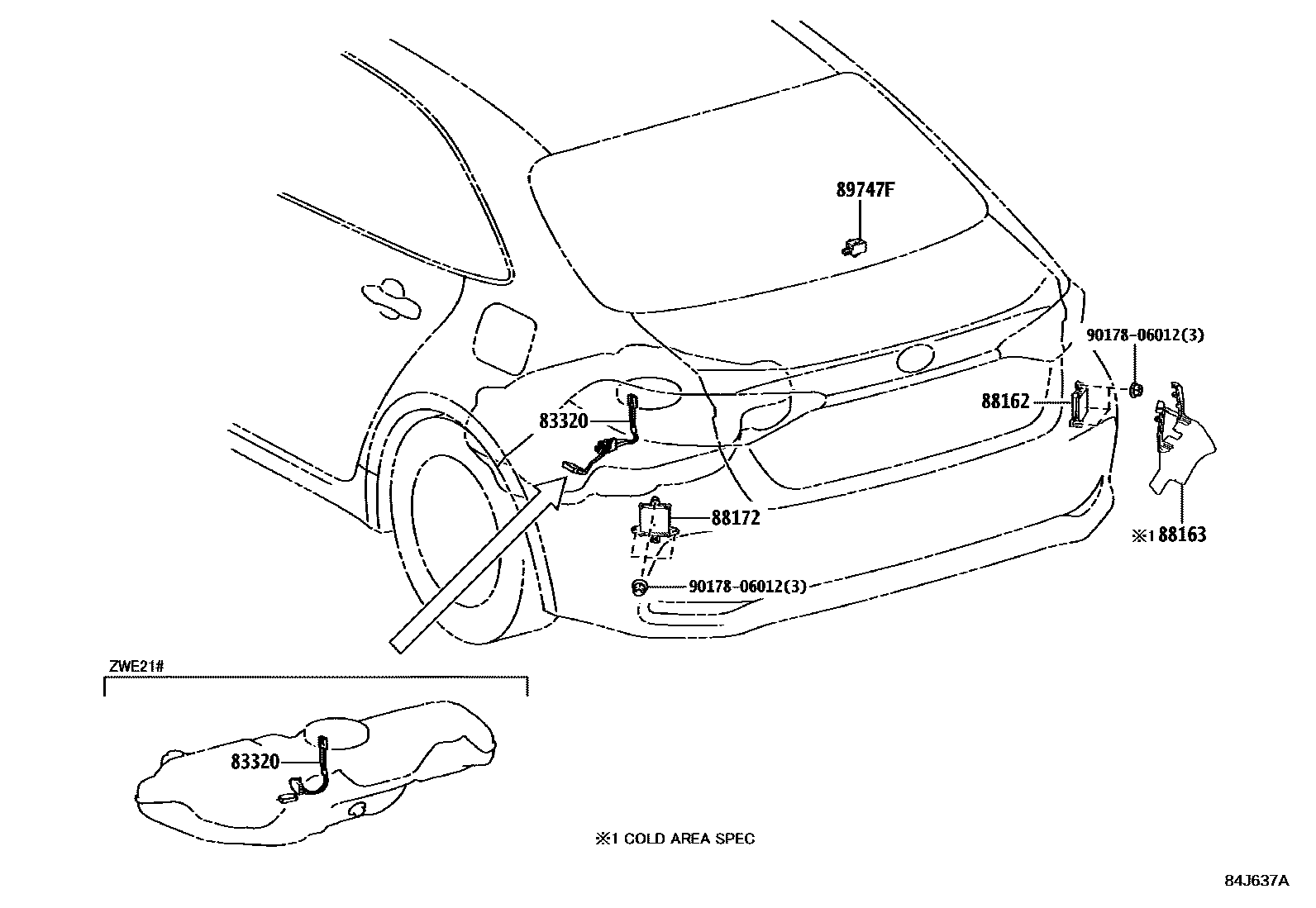 89747F

90178-06012(3)

88162

83320

88172

※1 88163

90178-06012(3)

ZWE21#

83320

※1 COLD AREA SPEC

84J637A