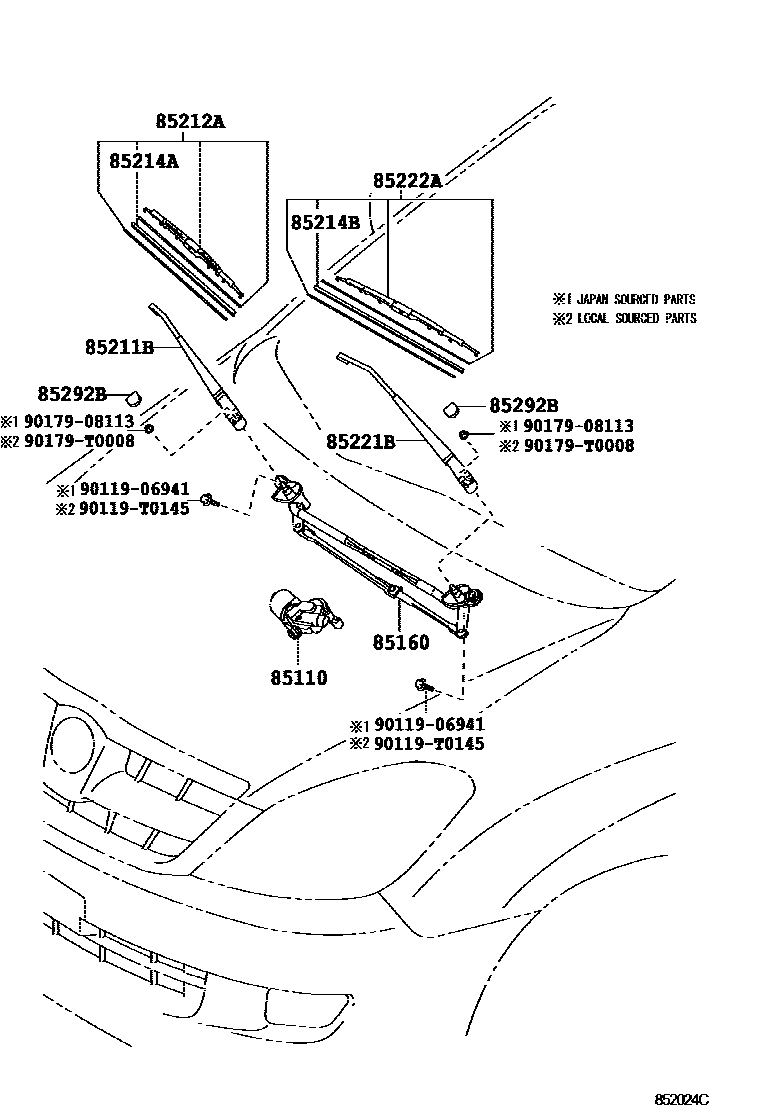 85212A
85214A
85222A
85214B
※1 JAPAN SOURCED PARTS
※2 LOCAL SOURCED PARTS
85211B
85292B
※1 90179-08113
※2 90179-T0008
85292B
※1 90179-08113
※2 90179-T0008
85221B
※1 90119-06941
※2 90119-T0145
85160
85110
※1 90119-06941
※2 90119-T0145
852024C