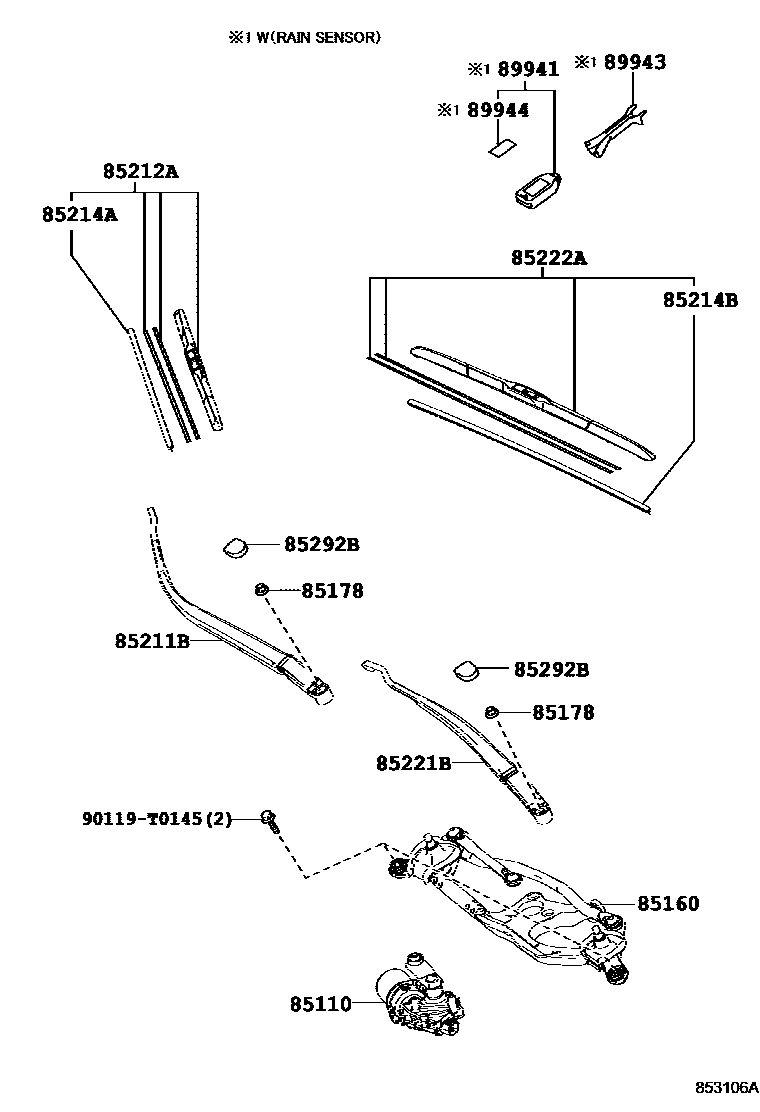 ※1 W(RAIN SENSOR)

※1 89941
※1 89943
※1 89944

85212A
85214A

85222A
85214B

85292B
85178
85211B

85292B
85178
85221B

90119-T0145(2)

85160

85110

853106A