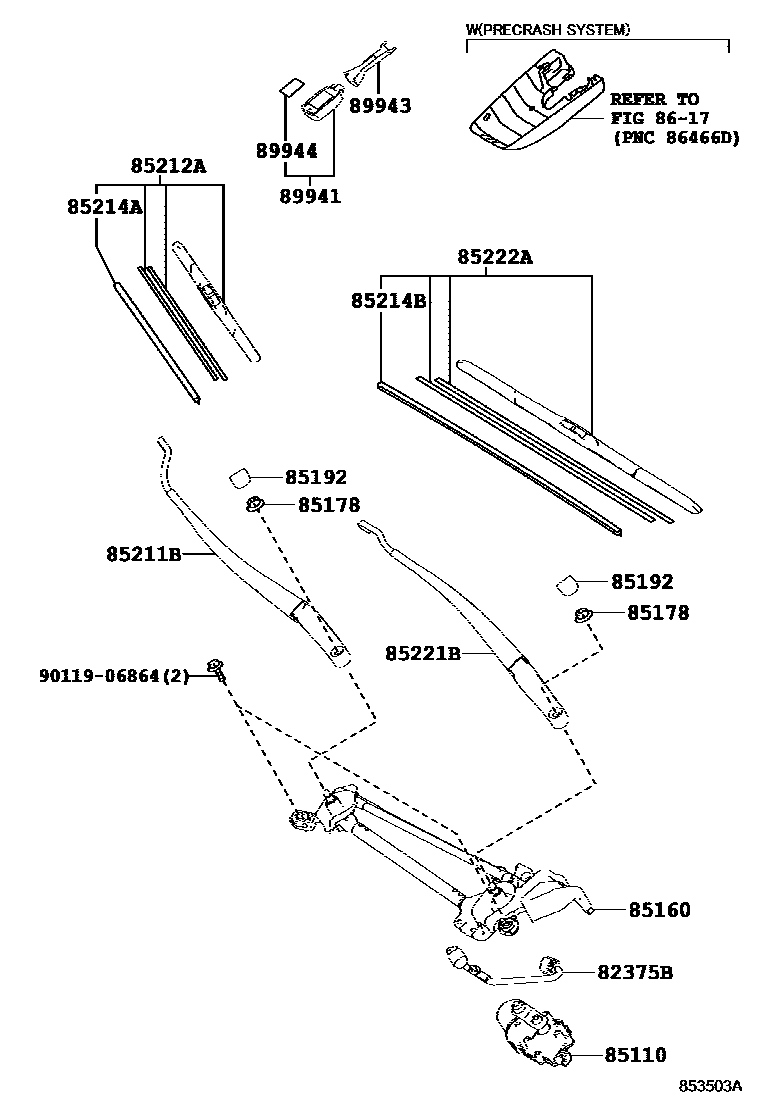 W(PRECRASH SYSTEM)

REFER TO
FIG 86-17
(PNC 86466D)

89943
89944
89941

85212A
85214A

85222A
85214B

85192
85178
85211B

85192
85178
85221B

90119-06864(2)

85160
82375B
85110

853503A