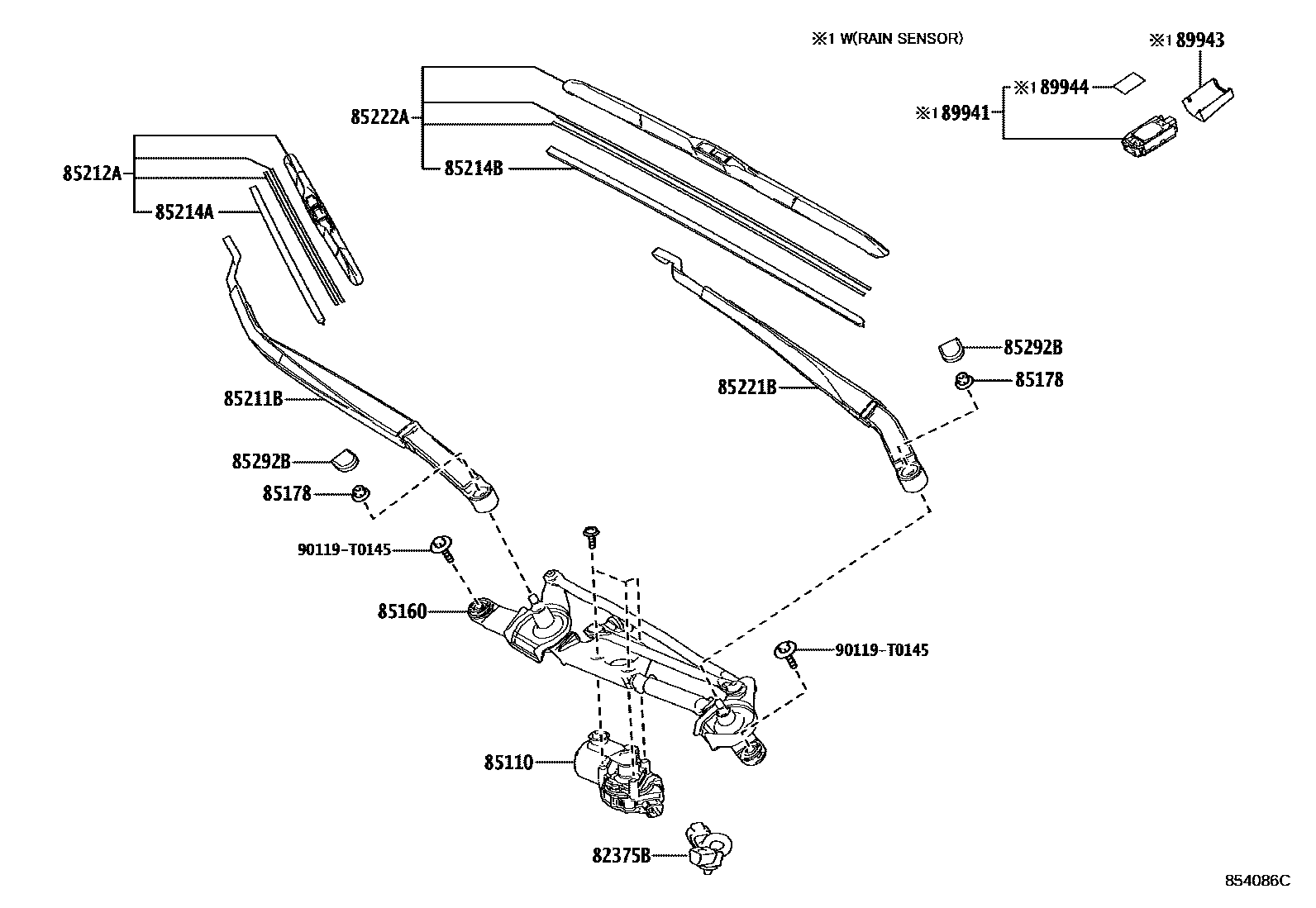 ※1 W(RAIN SENSOR)

※1 89943

※1 89944

※1 89941

85222A

85214B

85212A

85214A

85292B

85178

85221B

85211B

85292B

85178

90119-T0145

85160

90119-T0145

85110

82375B

854086C