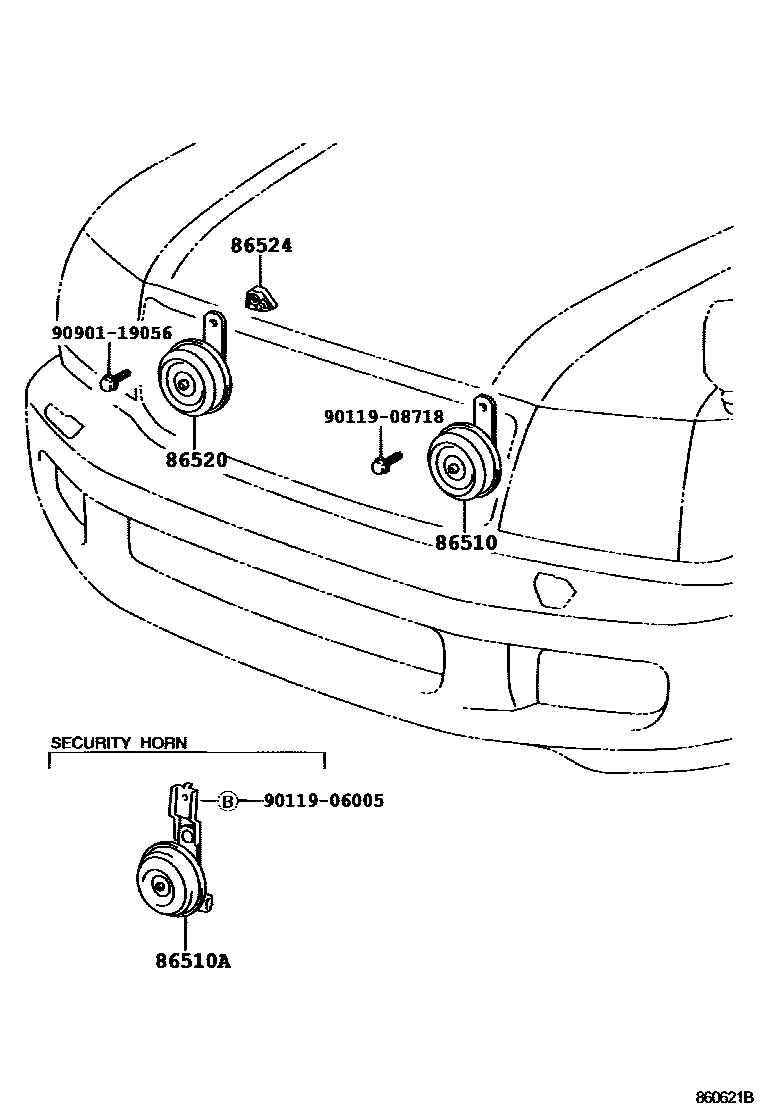 86524

90901-19056

86520

90119-08718

86510

SECURITY HORN

B 90119-06005

86510A

860621B