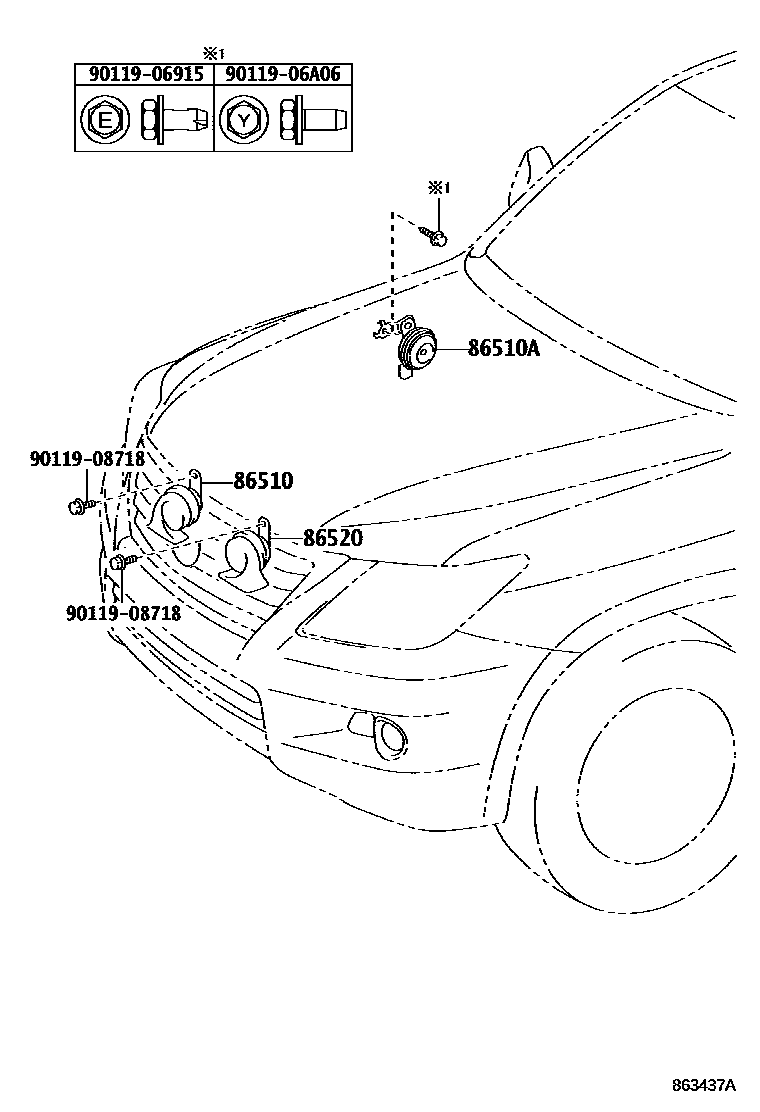 ※1

| 90119-06915 | 90119-06A06 |
|---|---|
| E | Y |

※1

86510A

90119-08718

86510

86520

90119-08718

863437A