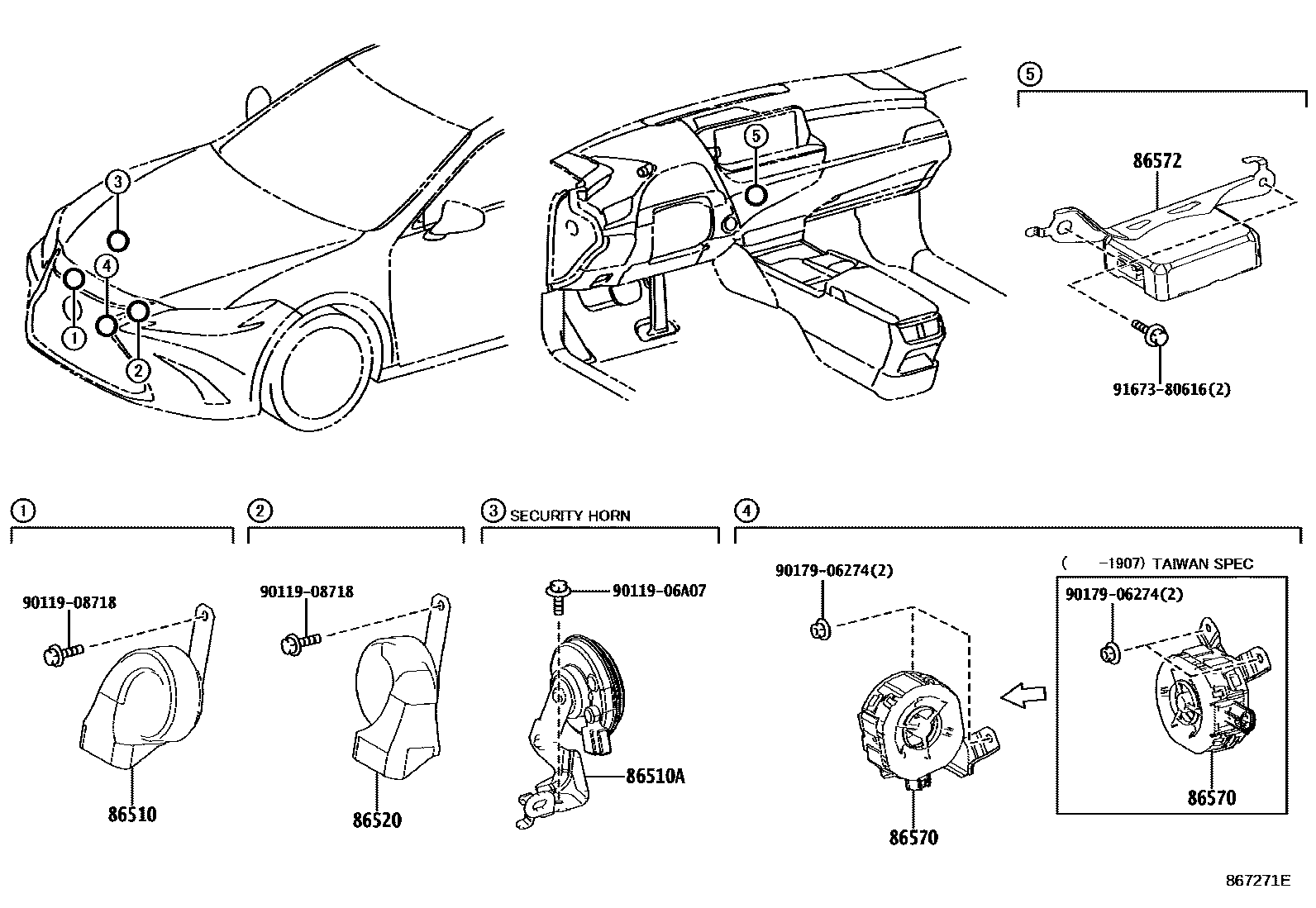 3
4
1
2
5
5
86572
91673-80616(2)
1
90119-08718
86510
2
90119-08718
86520
3 SECURITY HORN
90119-06A07
86510A
4
90179-06274(2)
86570
( -1907) TAIWAN SPEC
90179-06274(2)
86570
867271E