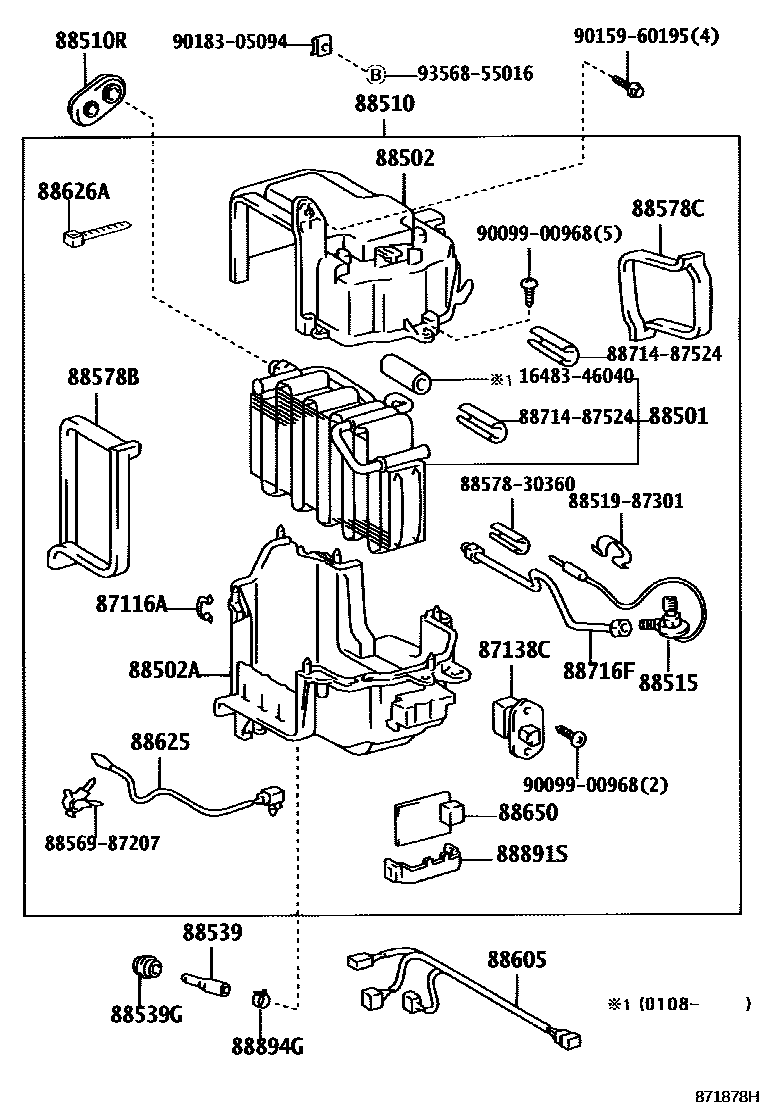 88510R
90183-05094
B 93568-55016
90159-60195(4)
88510
88502
88626A
90099-00968(5)
88578C
88714-87524
※1 16483-46040
88578B
88714-87524
88501
88578-30360
88519-87301
87116A
88502A
87138C
88716F
88515
88625
90099-00968(2)
88569-87207
88650
88891S
88539
88605
88539G
88894G
※1 (0108-    )
871878H