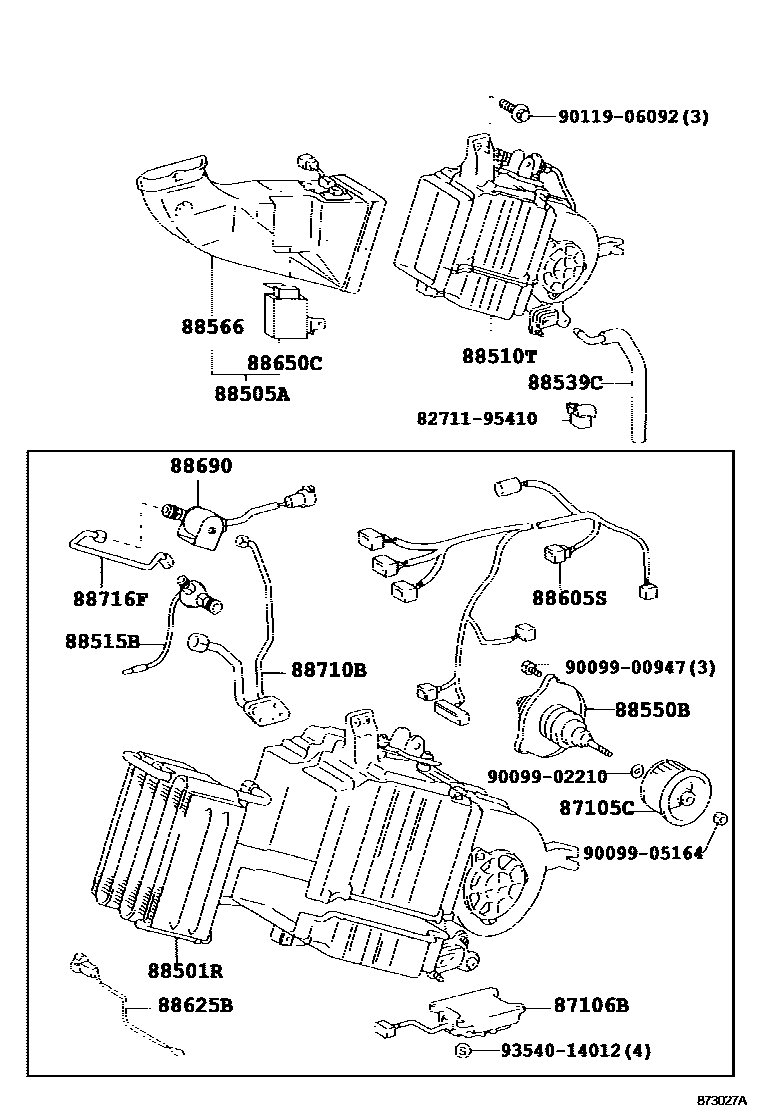 90119-06092(3)

88566

88650C

88505A

88510T

88539C

82711-95410

88690

88716F

88515B

88710B

88605S

90099-00947(3)

88550B

90099-02210

87105C

90099-05164

88501R

88625B

87106B

93540-14012(4)

873027A