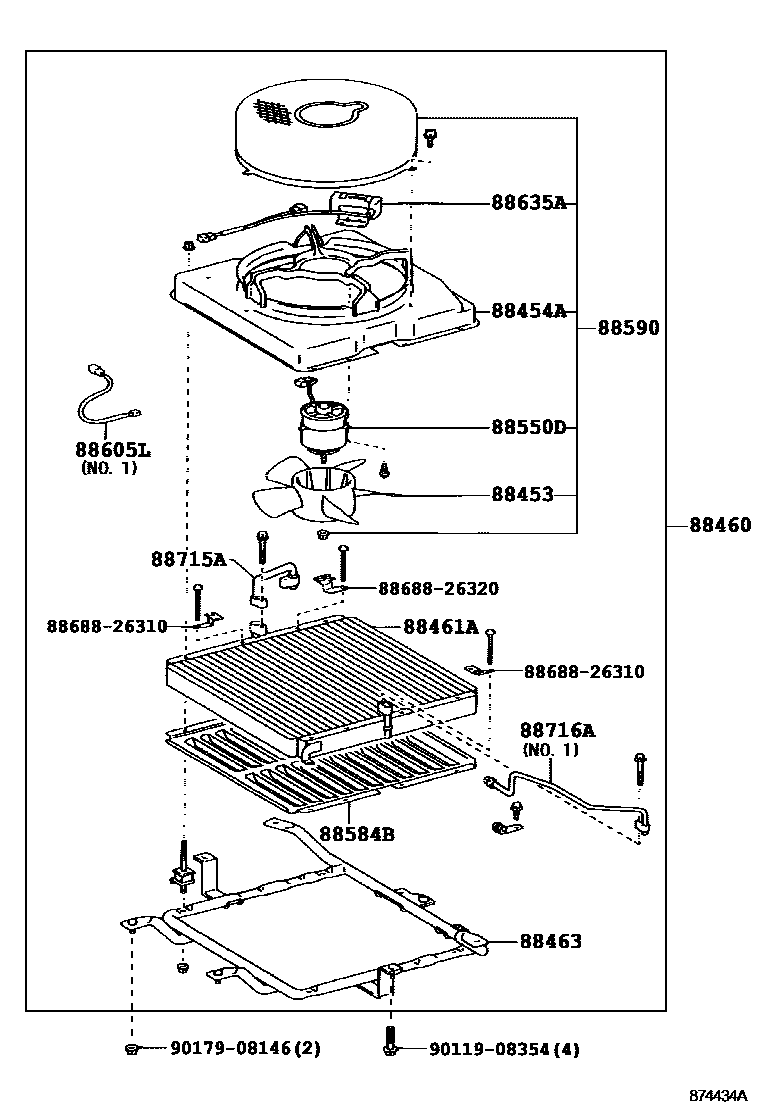 88635A
88454A
88590
88605L
(NO. 1)
88550D
88453
88460
88715A
88688-26320
88688-26310
88461A
88688-26310
88716A
(NO. 1)
88584B
88463
90179-08146(2)
90119-08354(4)
874434A