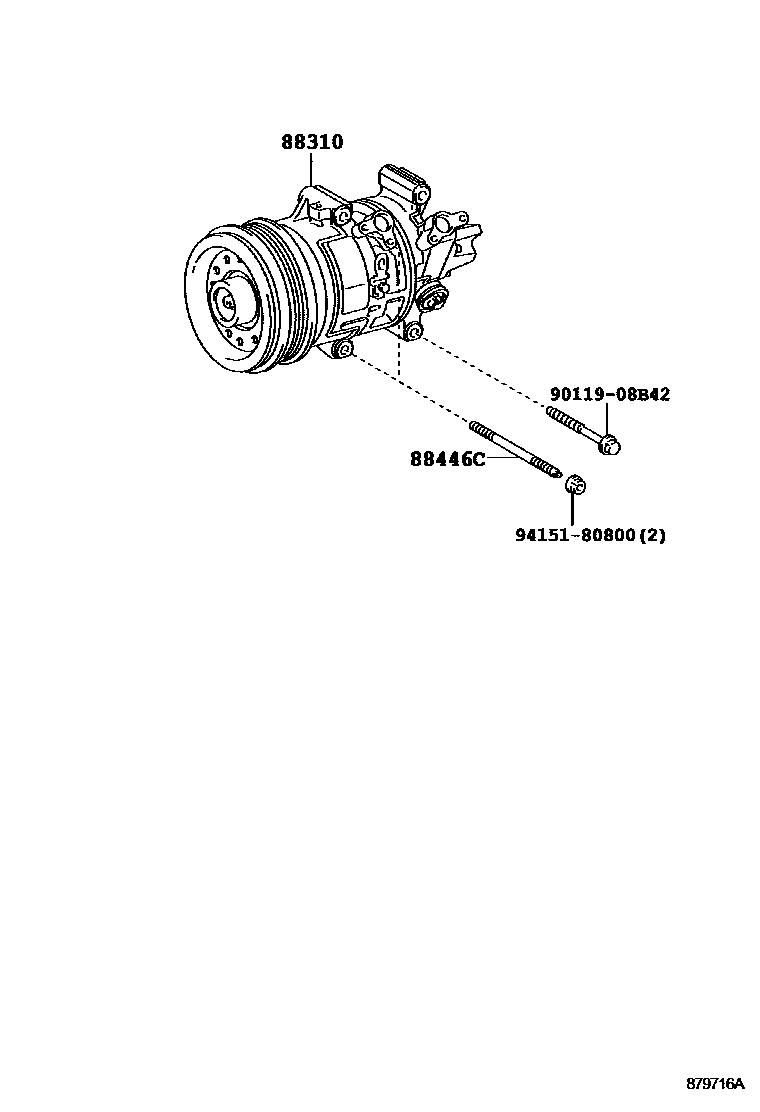 88310

90119-08B42

88446C

94151-80800(2)

879716A