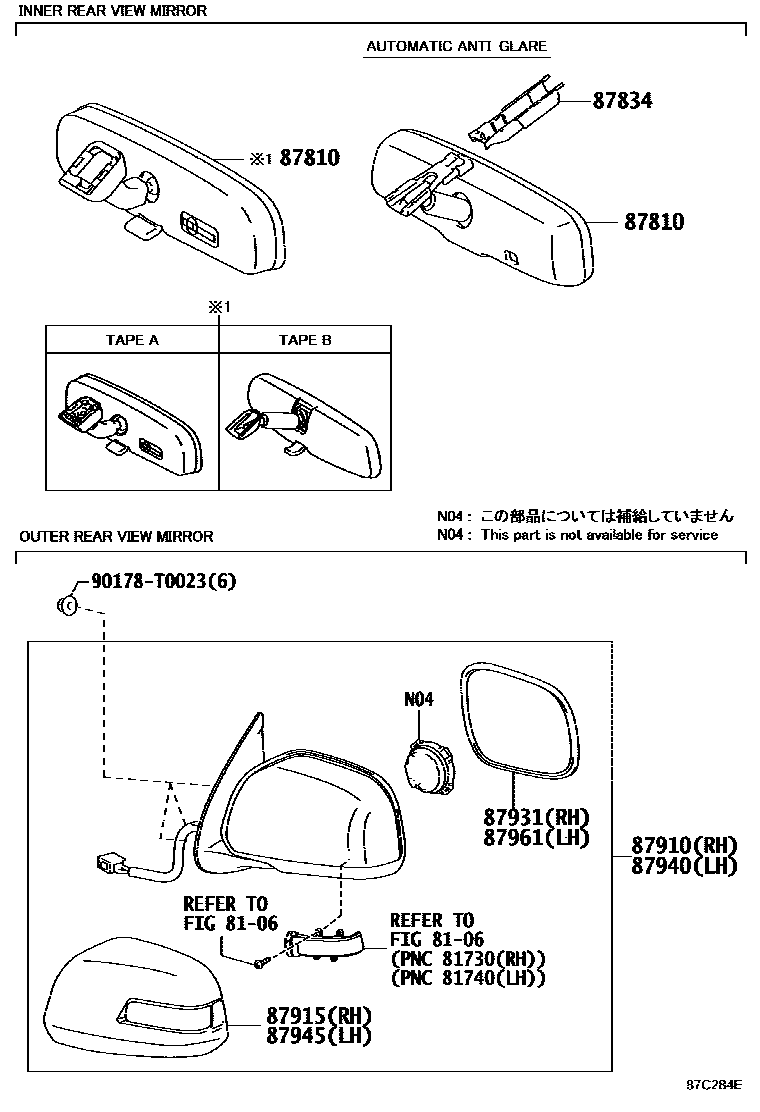 INNER REAR VIEW MIRROR

AUTOMATIC ANTI GLARE

87834

※1 87810

87810

※1

| TAPE A | TAPE B |
|---|---|
| | |

N04 : この部品については補給していません
N04 : This part is not available for service

OUTER REAR VIEW MIRROR

90178-T0023(6)

N04

87931(RH)
87961(LH)

87910(RH)
87940(LH)

REFER TO
FIG 81-06

REFER TO
FIG 81-06
(PNC 81730(RH))
(PNC 81740(LH))

87915(RH)
87945(LH)

87C284E