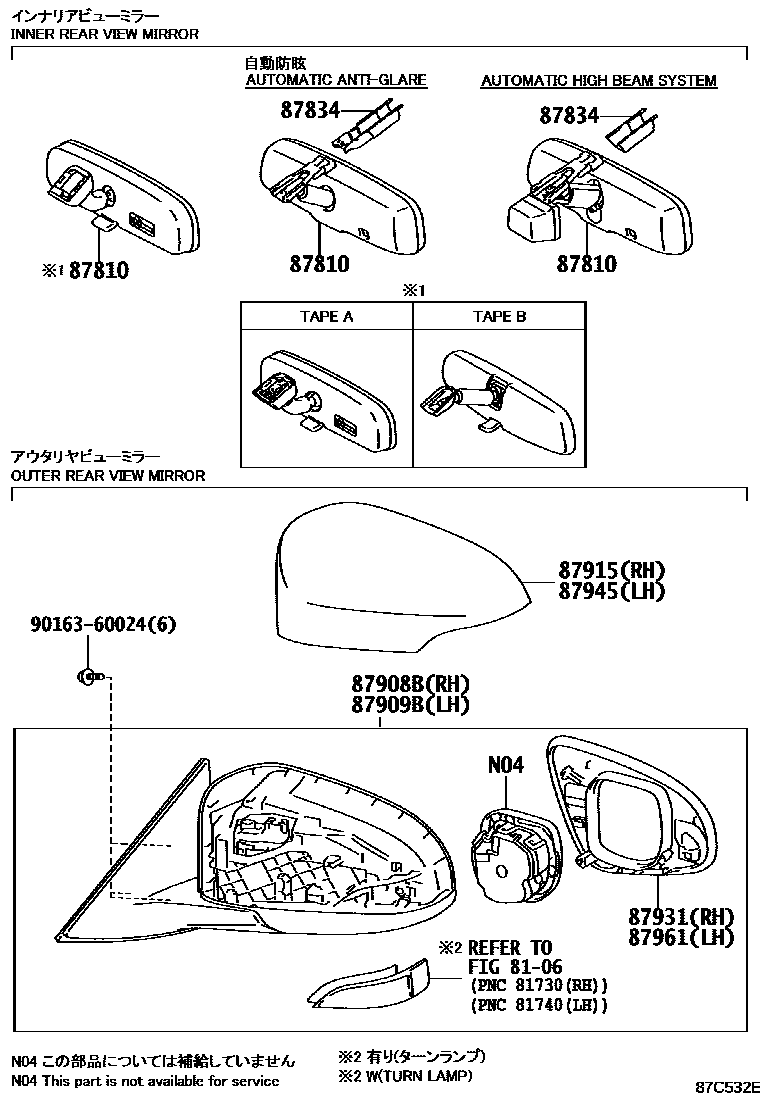 インナリアビューミラー
INNER REAR VIEW MIRROR

自動防眩
AUTOMATIC ANTI-GLARE

AUTOMATIC HIGH BEAM SYSTEM

87834

87834

※1 87810

87810

87810

※1

| TAPE A | TAPE B |
|---|---|
| | |

アウタリヤビューミラー
OUTER REAR VIEW MIRROR

87915(RH)
87945(LH)

90163-60024(6)

87908B(RH)
87909B(LH)

N04

87931(RH)
87961(LH)

※2 REFER TO
FIG 81-06
(PNC 81730(RH))
(PNC 81740(LH))

N04 この部品については補給していません
N04 This part is not available for service

※2 有り(ターンランプ)
※2 W(TURN LAMP)

87C532E