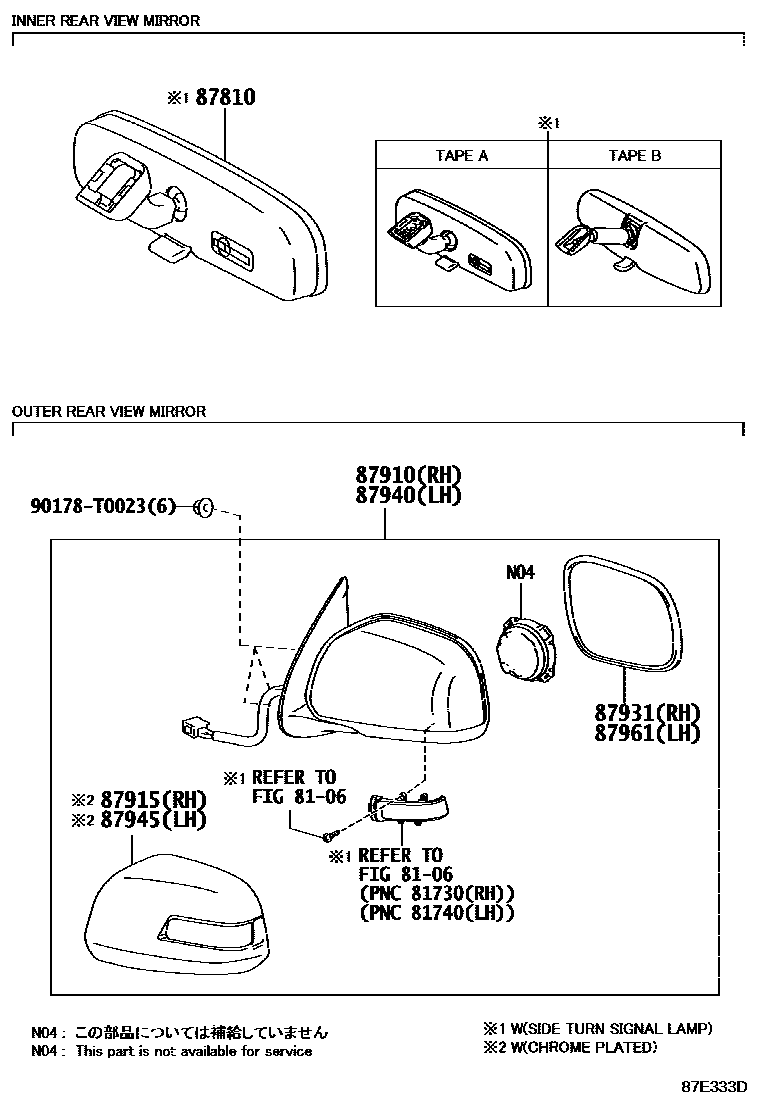 INNER REAR VIEW MIRROR

※1 87810

※1

| TAPE A | TAPE B |
|---|---|
| | |

OUTER REAR VIEW MIRROR

87910(RH)
87940(LH)

90178-T0023(6)

N04

87931(RH)
87961(LH)

※1 REFER TO
FIG 81-06

※2 87915(RH)
※2 87945(LH)

※1 REFER TO
FIG 81-06
(PNC 81730(RH))
(PNC 81740(LH))

N04 : この部品については補給していません
N04 : This part is not available for service

※1 W(SIDE TURN SIGNAL LAMP)
※2 W(CHROME PLATED)

87E333D