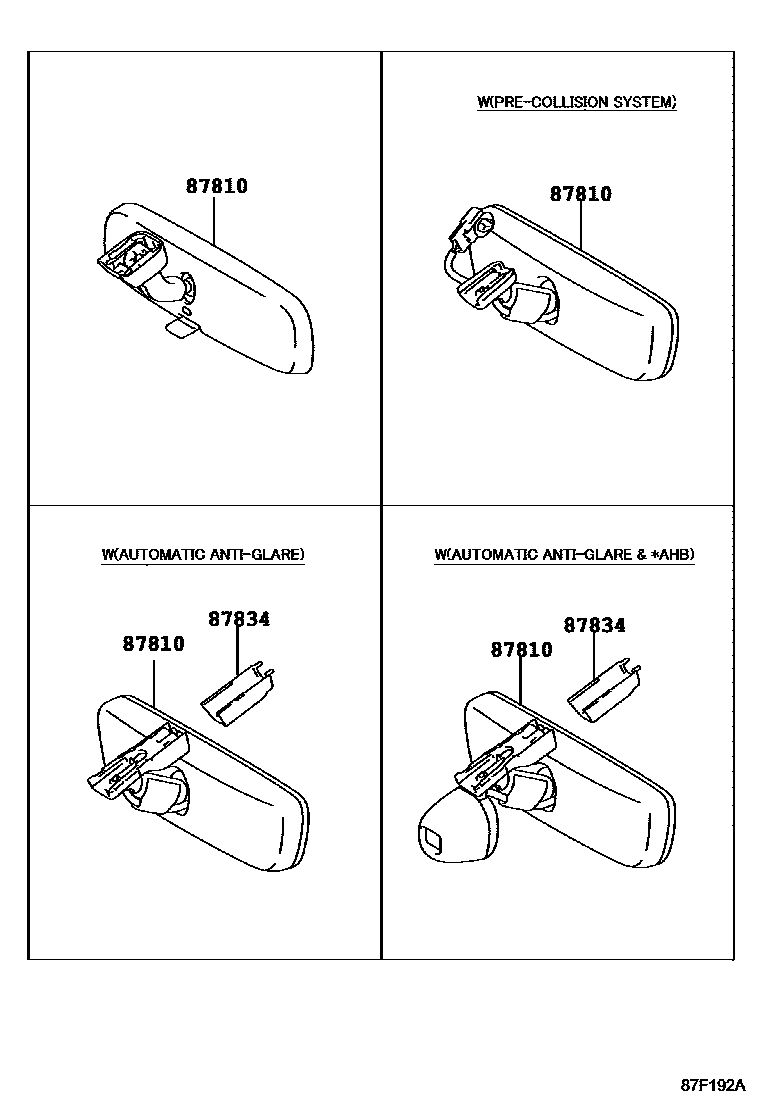 87810

W(PRE-COLLISION SYSTEM)

87810

W(AUTOMATIC ANTI-GLARE)

87834

87810

W(AUTOMATIC ANTI-GLARE & *AHB)

87834

87810

87F192A