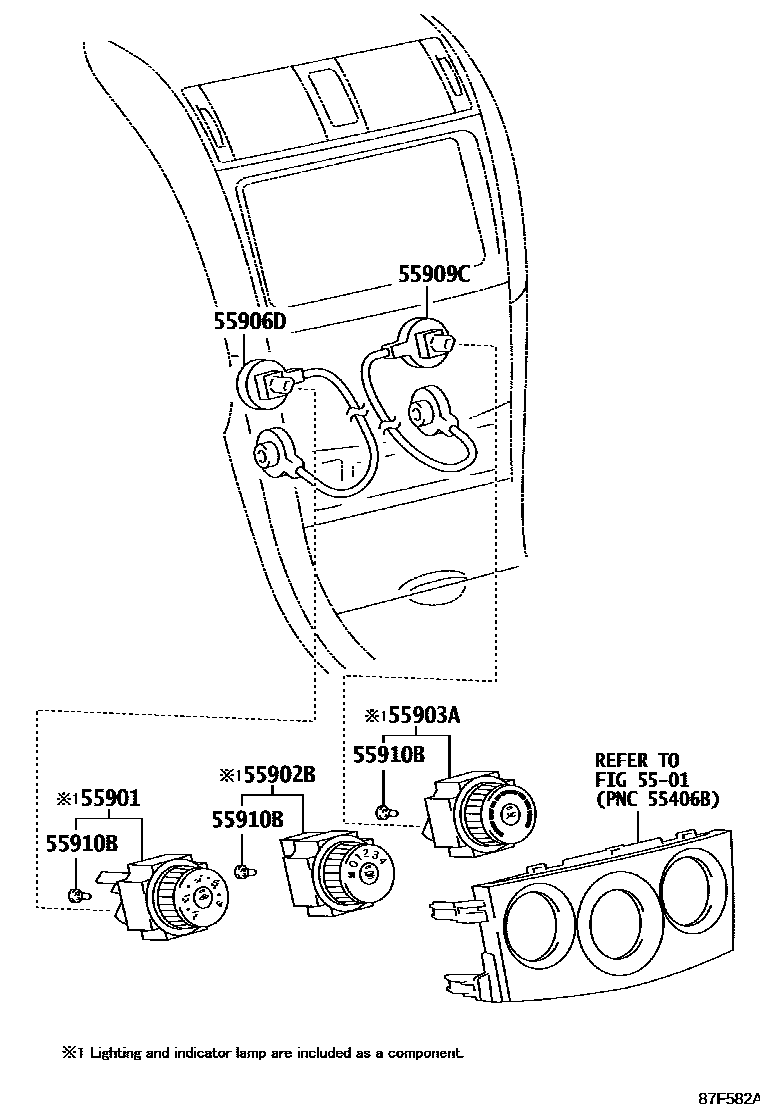 55909C

55906D

※1 55903A

55910B

REFER TO
FIG 55-01
(PNC 55406B)

※1 55902B

55910B

※1 55901

55910B

※1 Lighting and indicator lamp are included as a component.

87F582A